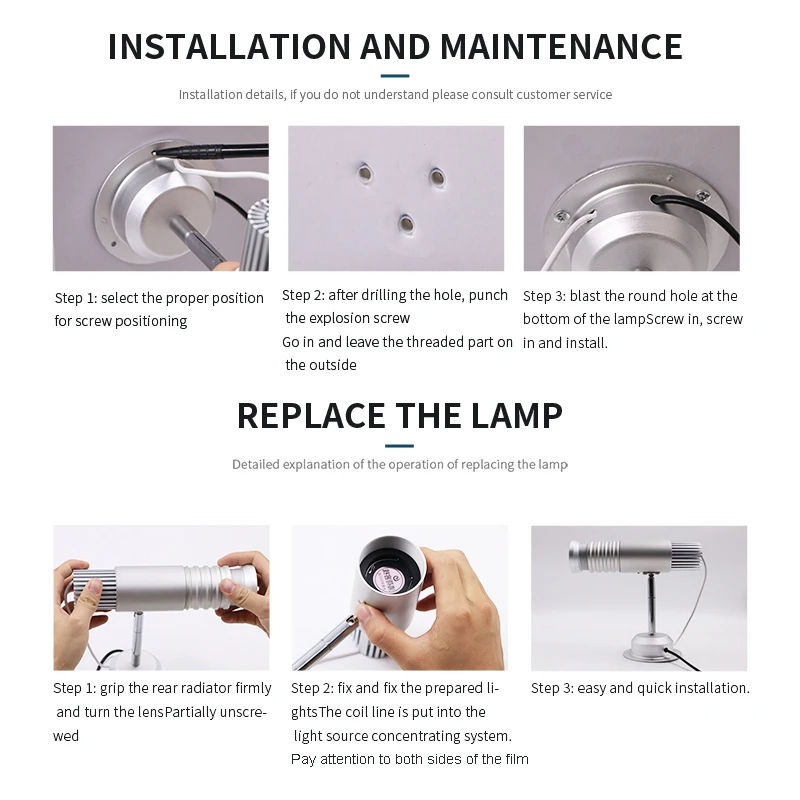 INSTALLATION AND MAINTENANCE

Installation details, if you do not understand please consult customer service

Step 1: select the proper position for screw positioning

Step 2: after drilling the hole, punch the explosion screw
Go in and leave the threaded part on the outside

Step 3: blast the round hole at the bottom of the lampScrew in, screw in and install.

REPLACE THE LAMP

Detailed explanation of the operation of replacing the lamp

Step 1: grip the rear radiator firmly and turn the lensPartially unscrewed

Step 2: fix and fix the prepared lightsThe coil line is put into the light source concentrating system.
Pay attention to both sides of the film

Step 3: easy and quick installation.