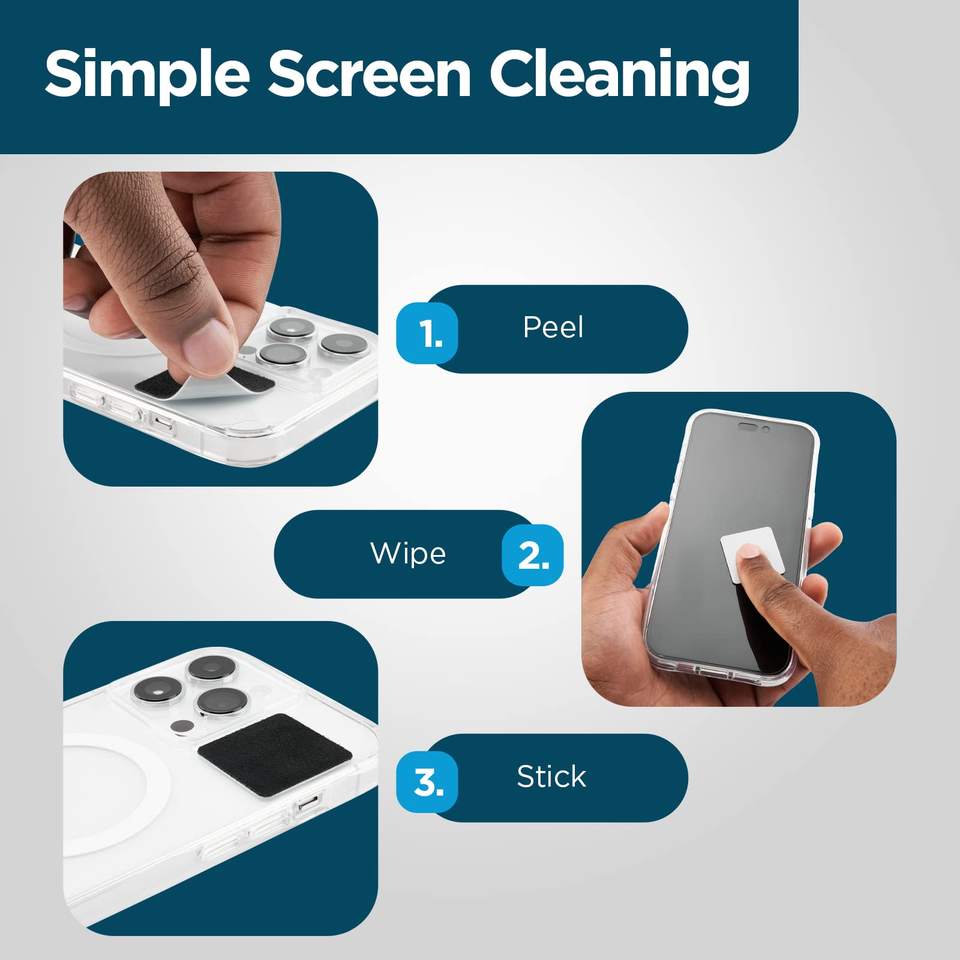 Simple Screen Cleaning

1. Peel

Wipe 2.

3. Stick