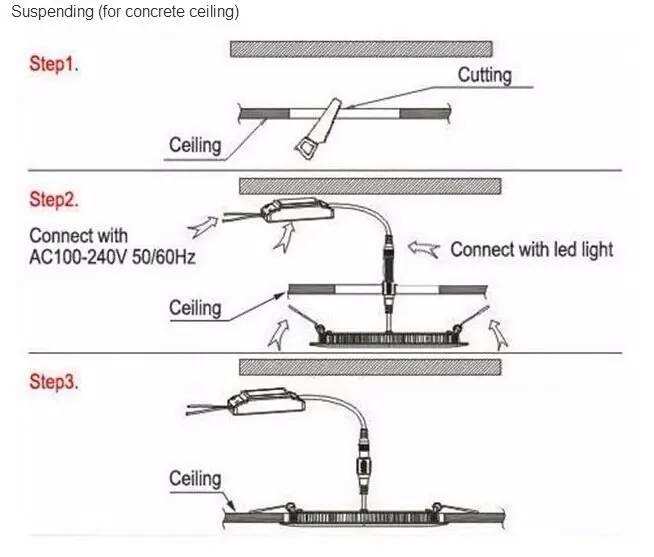 Suspending (for concrete ceiling)

Step1.

Cutting

Ceiling

Step2.

Connect with AC100-240V 50/60Hz

Connect with led light

Ceiling

Step3.

Ceiling