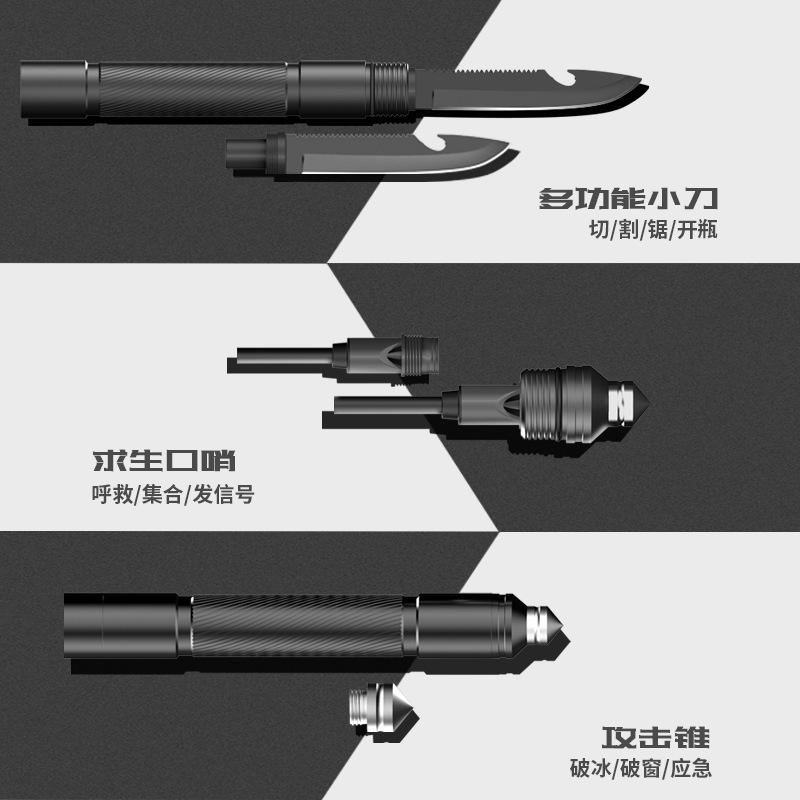 多功能小刀
切/割/锯/开瓶

求生口哨
呼救/集合/发信号

攻击锥
破冰/破窗/应急