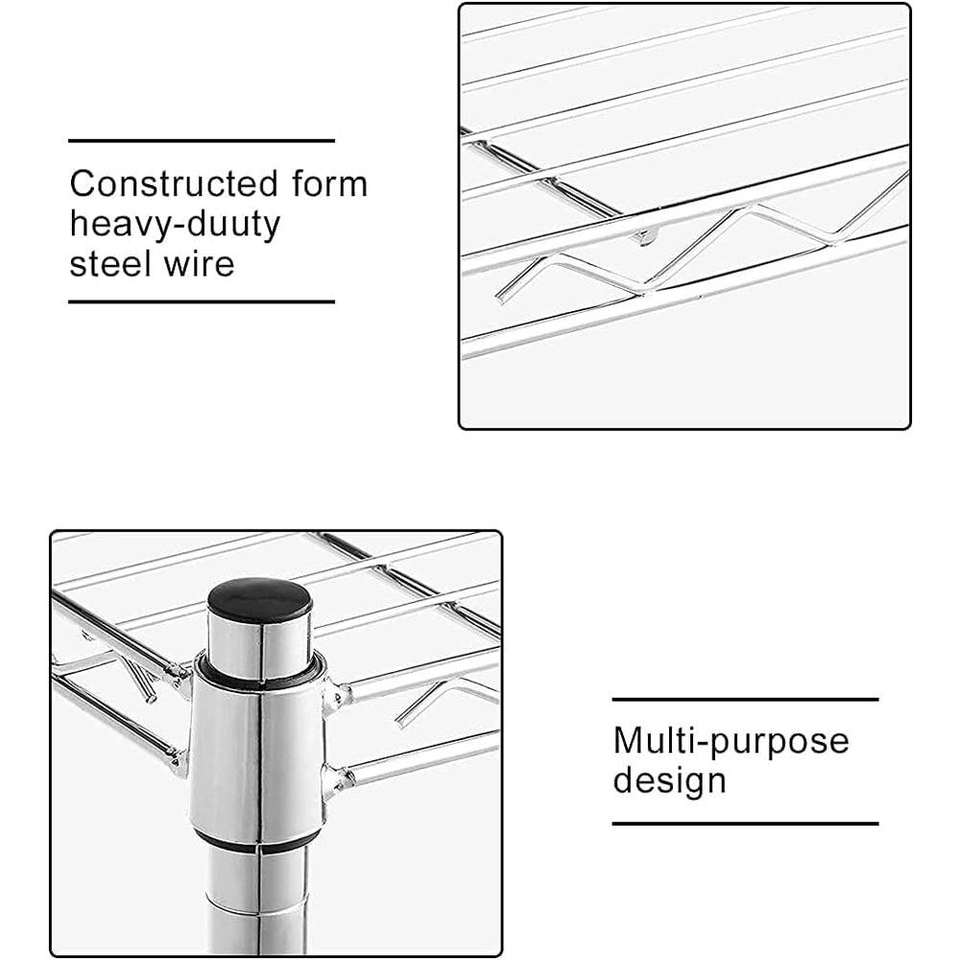 Constructed form heavy-duuty steel wire

Multi-purpose design