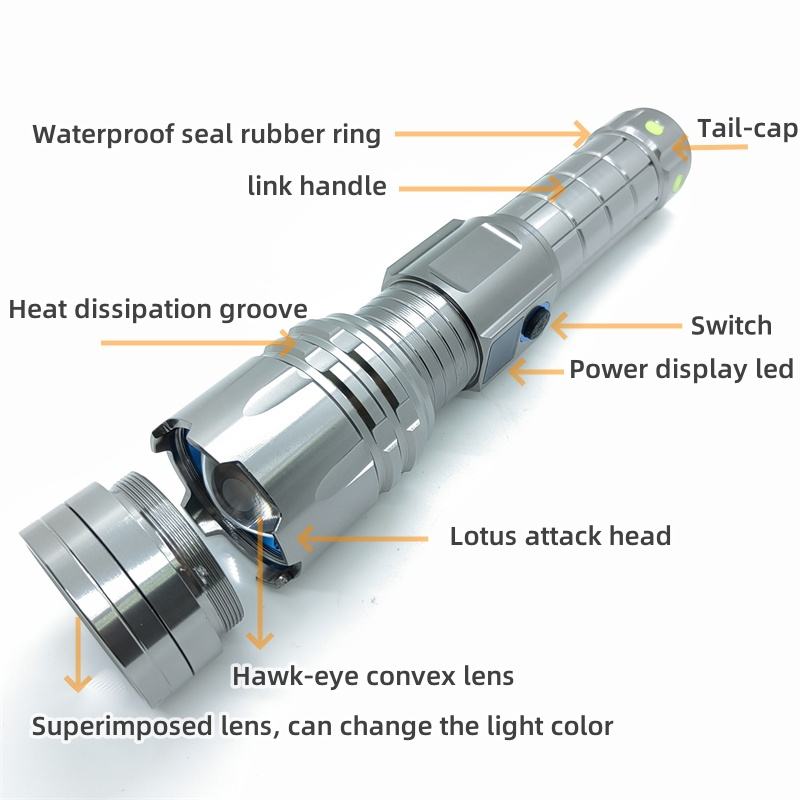 Waterproof seal rubber ring

Tail-cap

link handle

Heat dissipation groove

Switch

Power display led

Lotus attack head

Hawk-eye convex lens

Superimposed lens, can change the light color