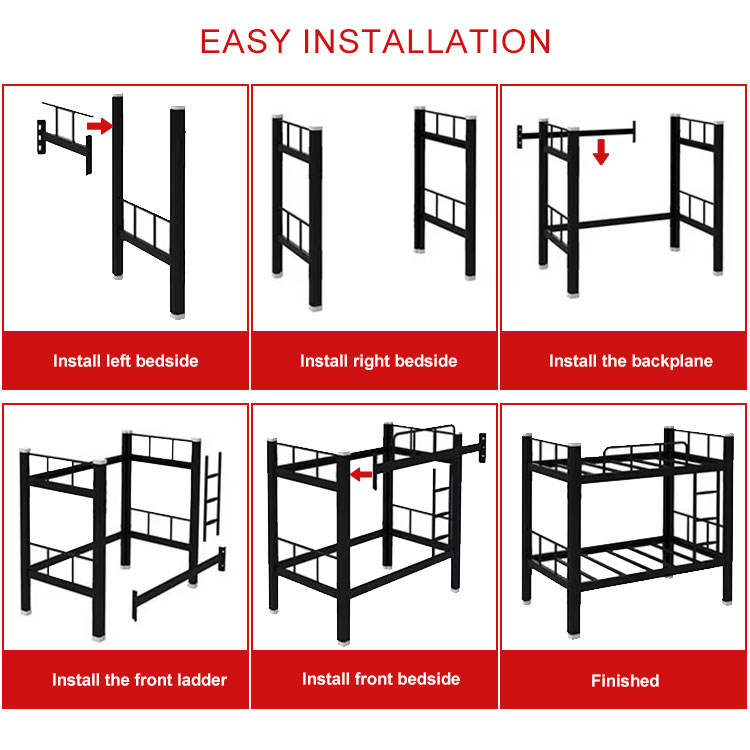 EASY INSTALLATION

Install left bedside

Install right bedside

Install the backplane

Install the front ladder

Install front bedside

Finished