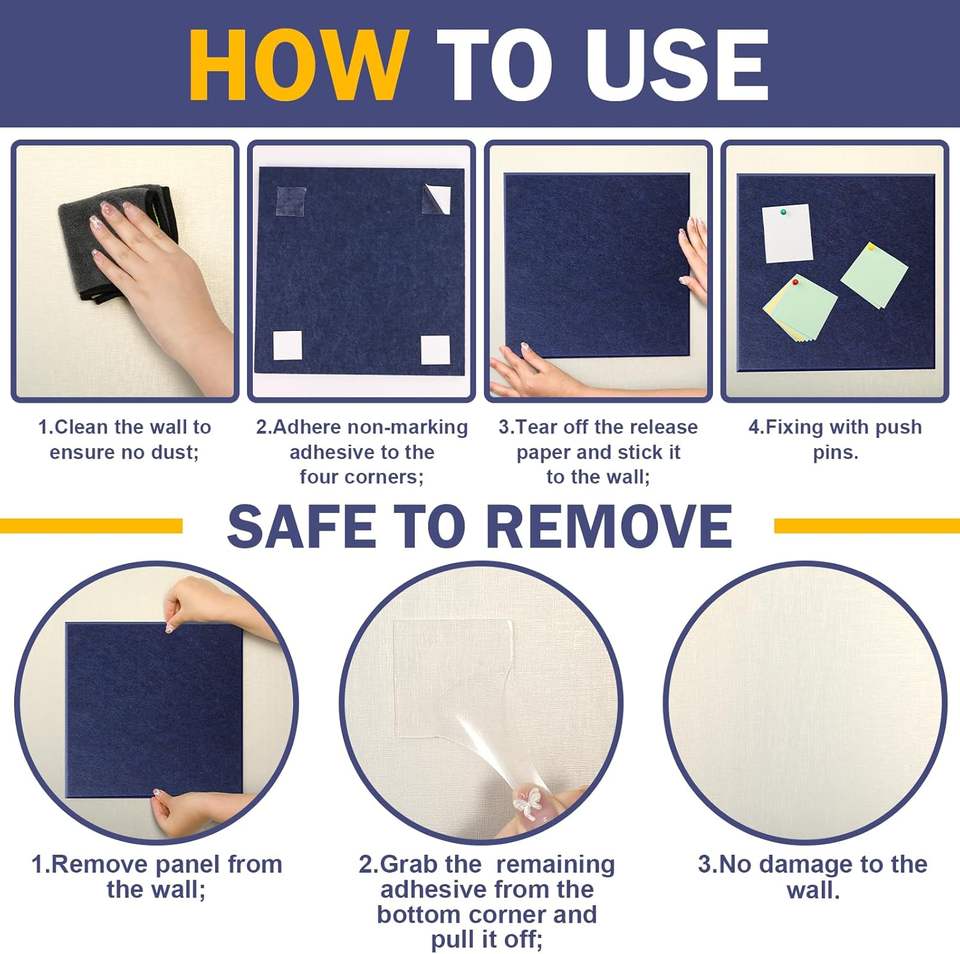 HOW TO USE

1.Clean the wall to ensure no dust;

2.Adhere non-marking adhesive to the four corners;

3.Tear off the release paper and stick it to the wall;

4.Fixing with push pins.

SAFE TO REMOVE

1.Remove panel from the wall;

2.Grab the remaining adhesive from the bottom corner and pull it off;

3.No damage to the wall.