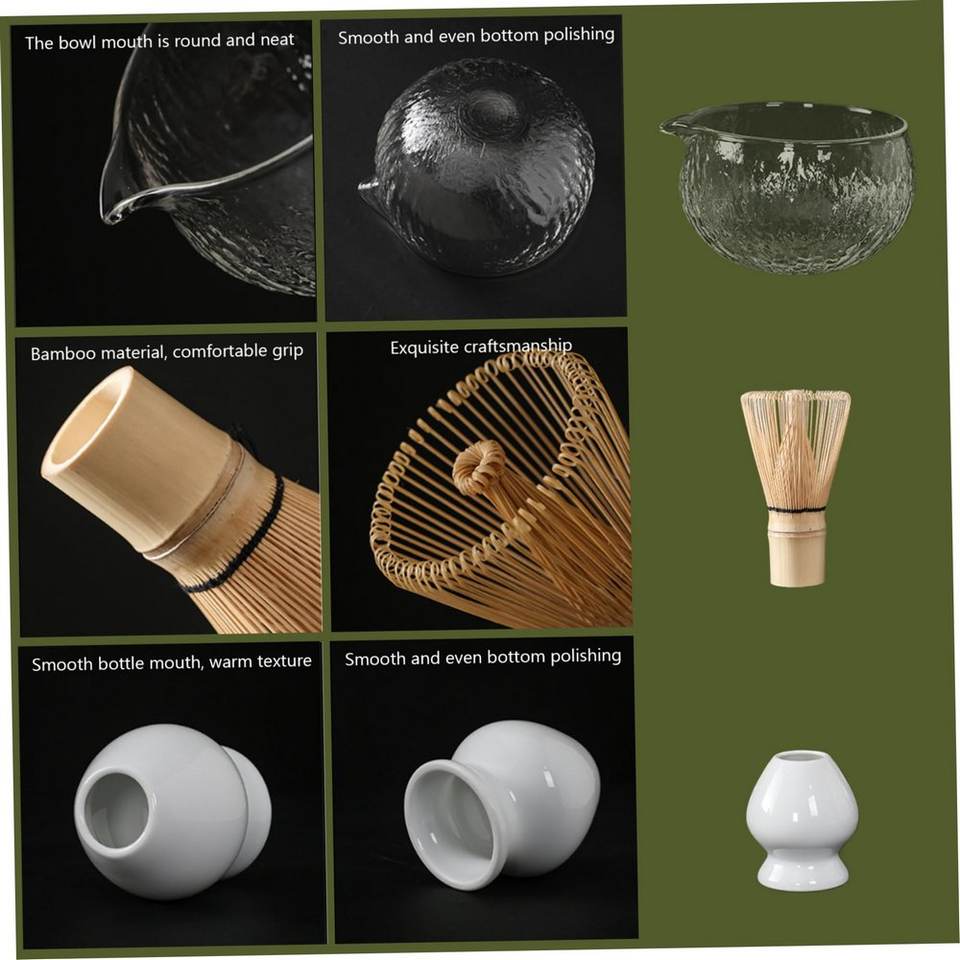 The bowl mouth is round and neat

Smooth and even bottom polishing

Bamboo material, comfortable grip

Exquisite craftsmanship

Smooth bottle mouth, warm texture

Smooth and even bottom polishing