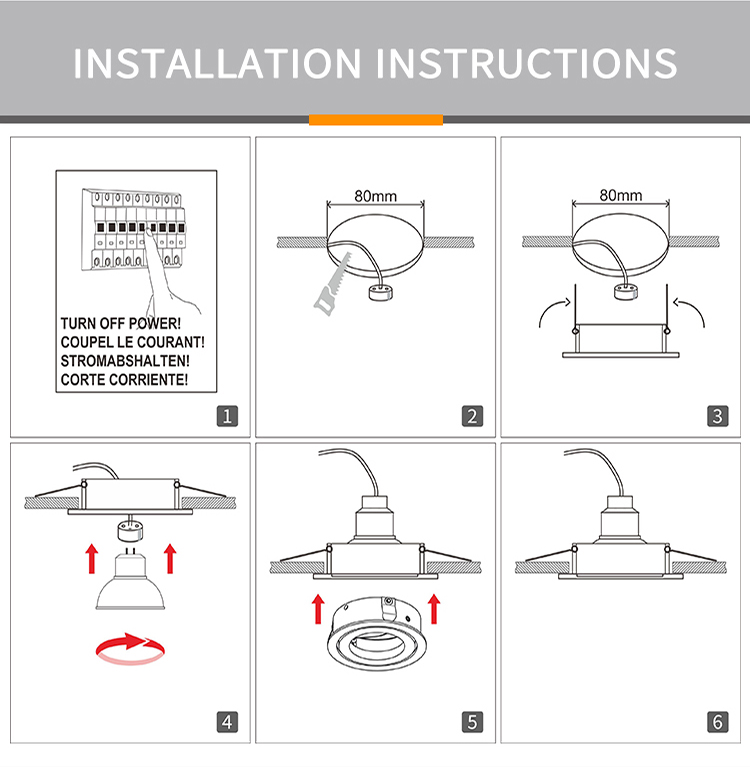 INSTALLATION INSTRUCTIONS

TURN OFF POWER!
COUPEL LE COURANT!
STROMABSHALTEN!
CORTE CORRIENTE!

1

80mm

2

80mm

3

4

5

6