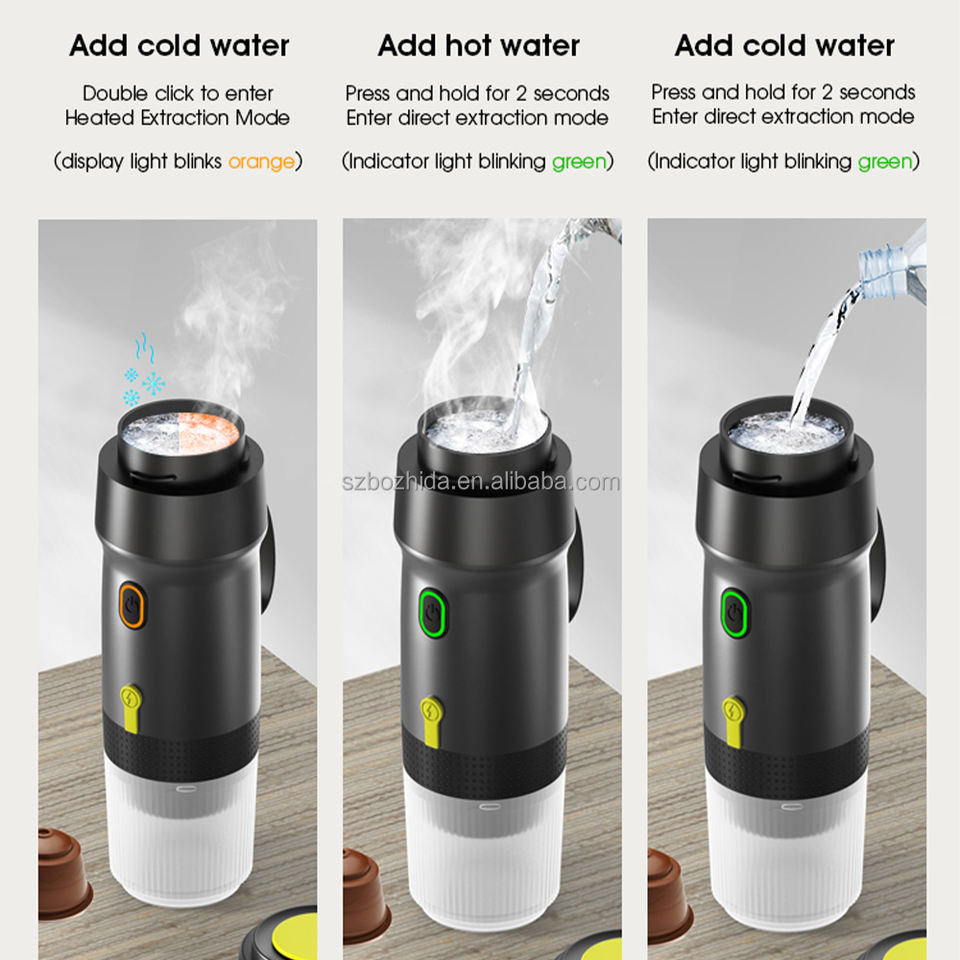 Add cold water

Double click to enter Heated Extraction Mode

(display light blinks orange)

Add hot water

Press and hold for 2 seconds Enter direct extraction mode

(Indicator light blinking green)

Add cold water

Press and hold for 2 seconds Enter direct extraction mode

(Indicator light blinking green)

szbozhida.en.alibaba.com