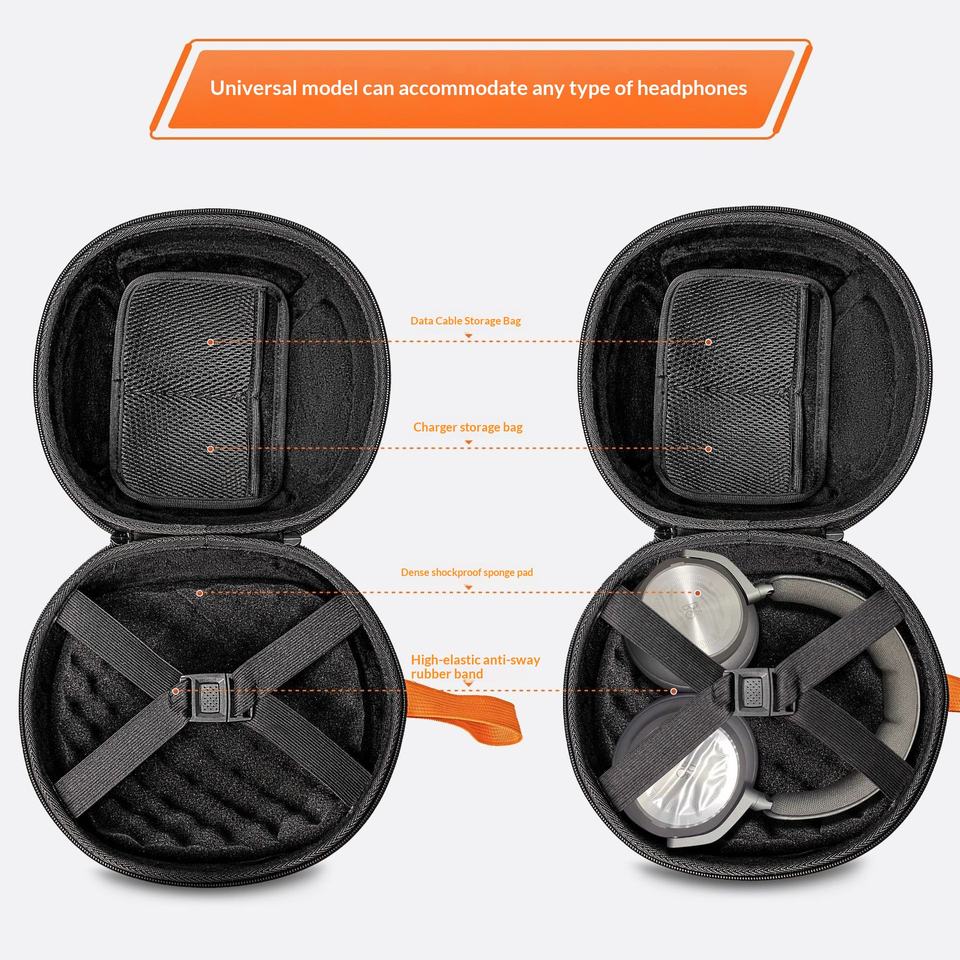 Universal model can accommodate any type of headphones

Data Cable Storage Bag

Charger storage bag

Dense shockproof sponge pad

High-elastic anti-sway rubber band