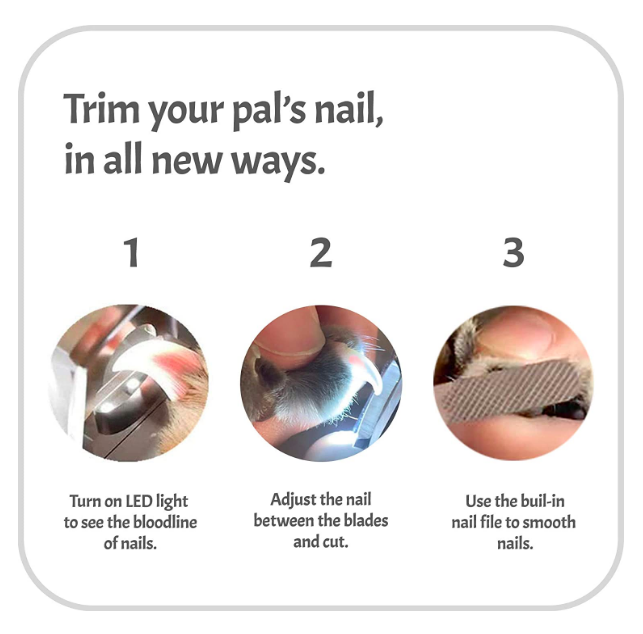 Trim your pal's nail, in all new ways.

1

Turn on LED light to see the bloodline of nails.

2

Adjust the nail between the blades and cut.

3

Use the buil-in nail file to smooth nails.