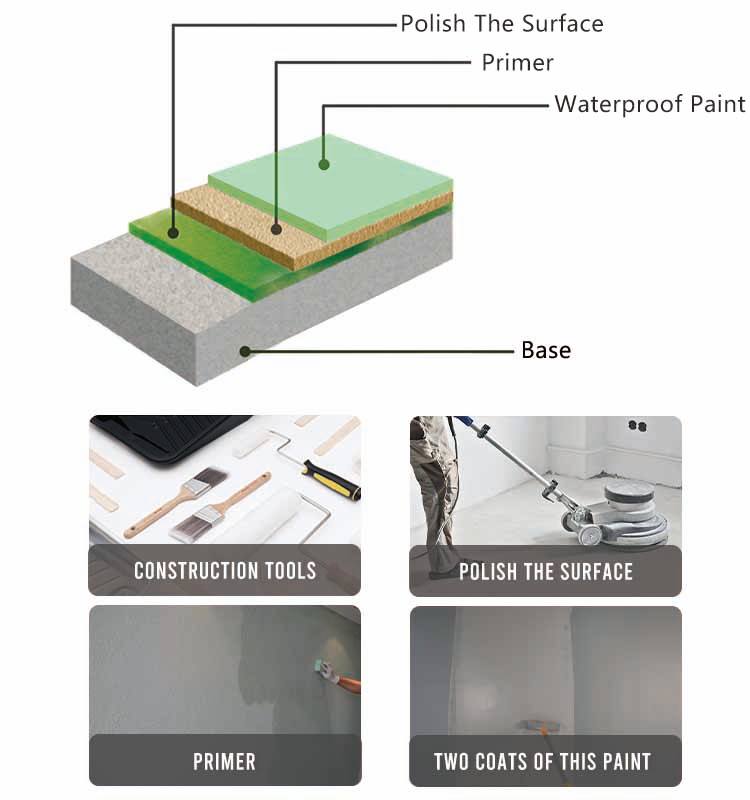 Polish The Surface
Primer
Waterproof Paint
Base

CONSTRUCTION TOOLS

POLISH THE SURFACE

PRIMER

TWO COATS OF THIS PAINT