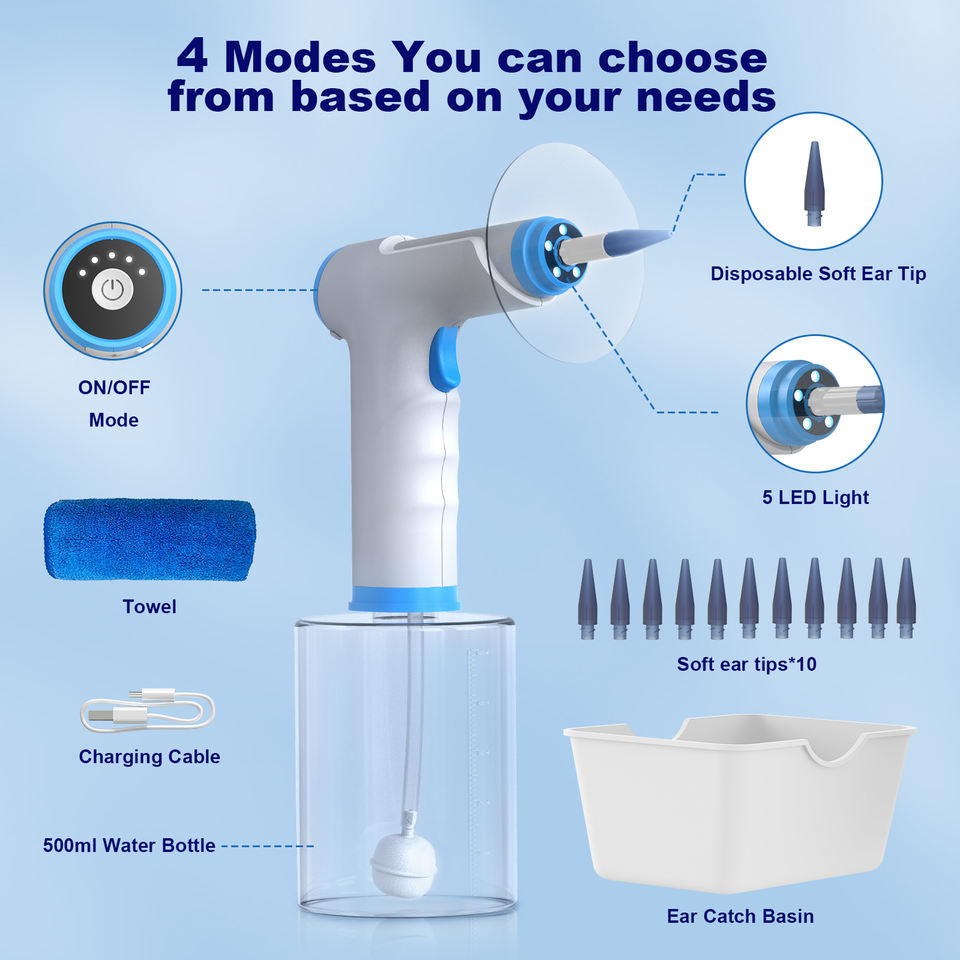 4 Modes You can choose from based on your needs

ON/OFF
Mode

Disposable Soft Ear Tip

5 LED Light

Towel

Soft ear tips*10

Charging Cable

500ml Water Bottle

Ear Catch Basin