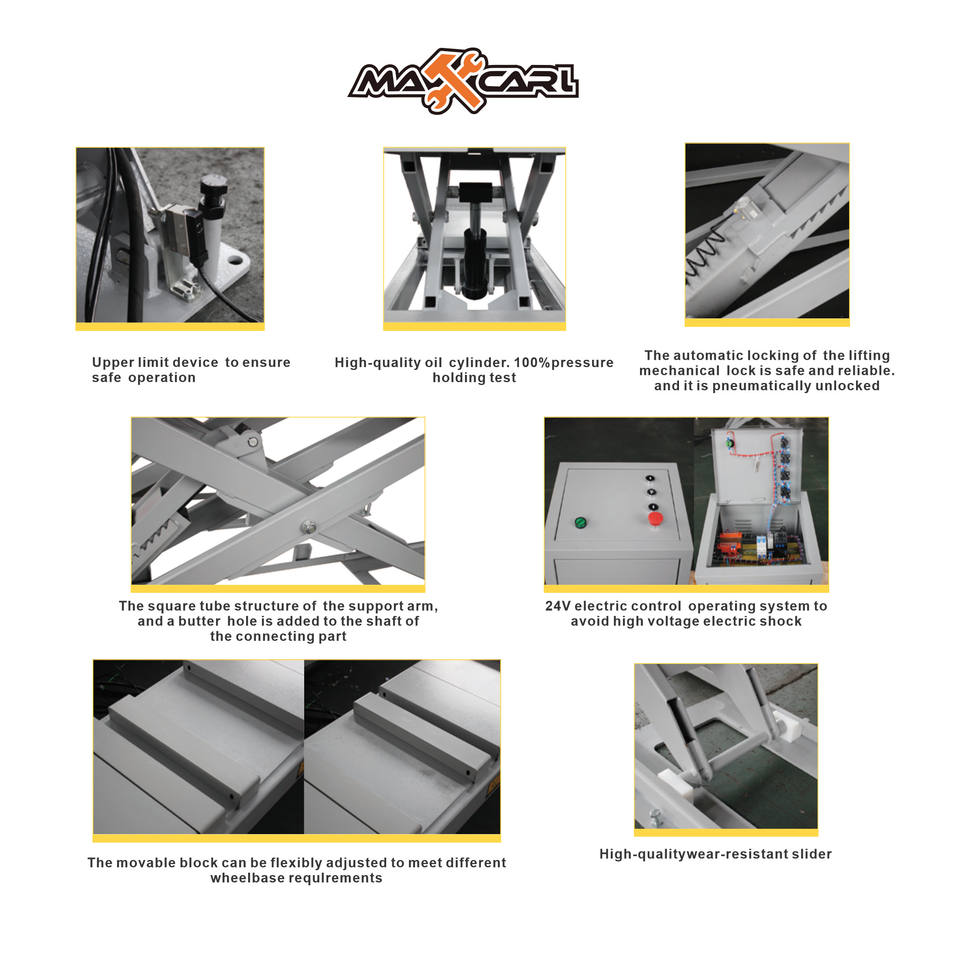 MAXCARL

Upper limit device to ensure safe operation

High-quality oil cylinder. 100%pressure holding test

The automatic locking of the lifting mechanical lock is safe and reliable. and it is pneumatically unlocked

The square tube structure of the support arm, and a butter hole is added to the shaft of the connecting part

24V electric control operating system to avoid high voltage electric shock

The movable block can be flexibly adjusted to meet different wheelbase requlrements

High-qualitywear-resistant slider