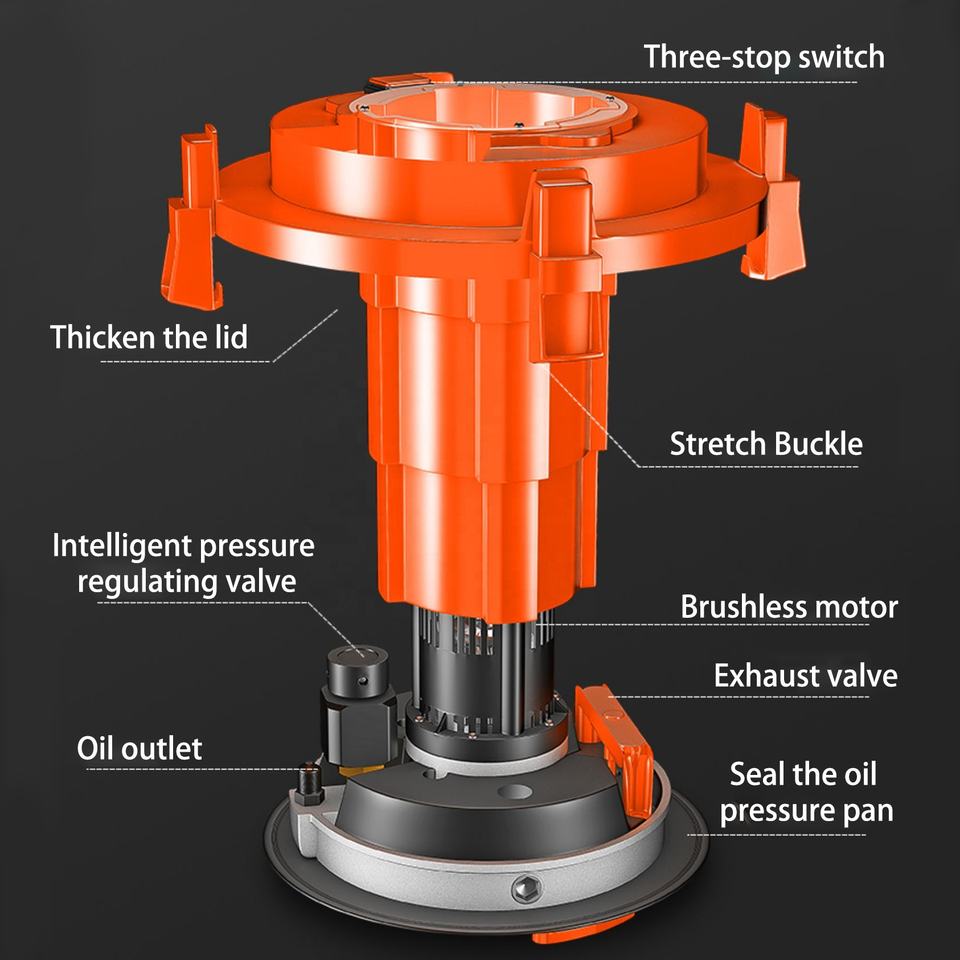 Three-stop switch

Thicken the lid

Stretch Buckle

Intelligent pressure regulating valve

Brushless motor

Exhaust valve

Oil outlet

Seal the oil pressure pan