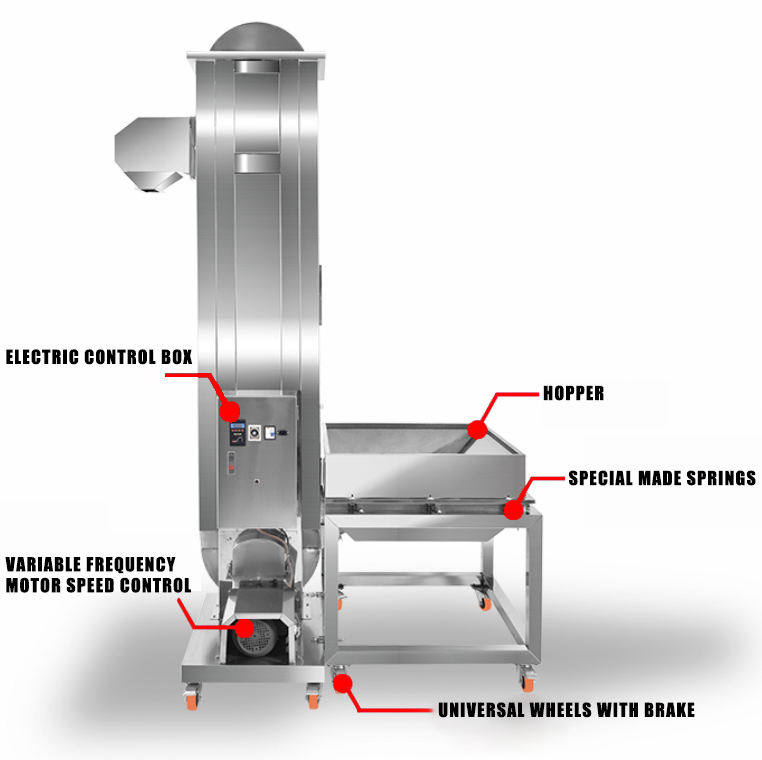 ELECTRIC CONTROL BOX

HOPPER

SPECIAL MADE SPRINGS

VARIABLE FREQUENCY MOTOR SPEED CONTROL

UNIVERSAL WHEELS WITH BRAKE