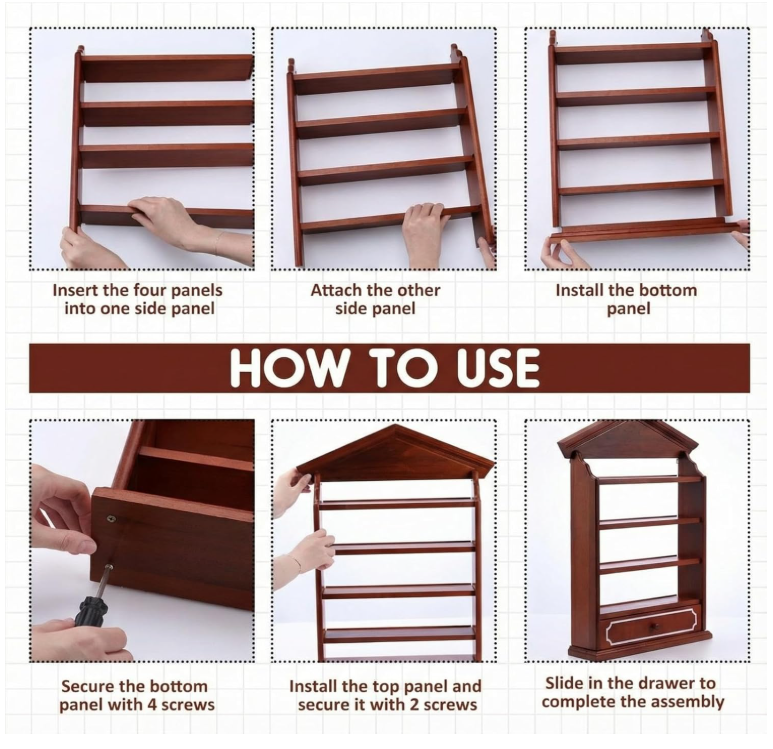 Insert the four panels into one side panel

Attach the other side panel

Install the bottom panel

HOW TO USE

Secure the bottom panel with 4 screws

Install the top panel and secure it with 2 screws

Slide in the drawer to complete the assembly