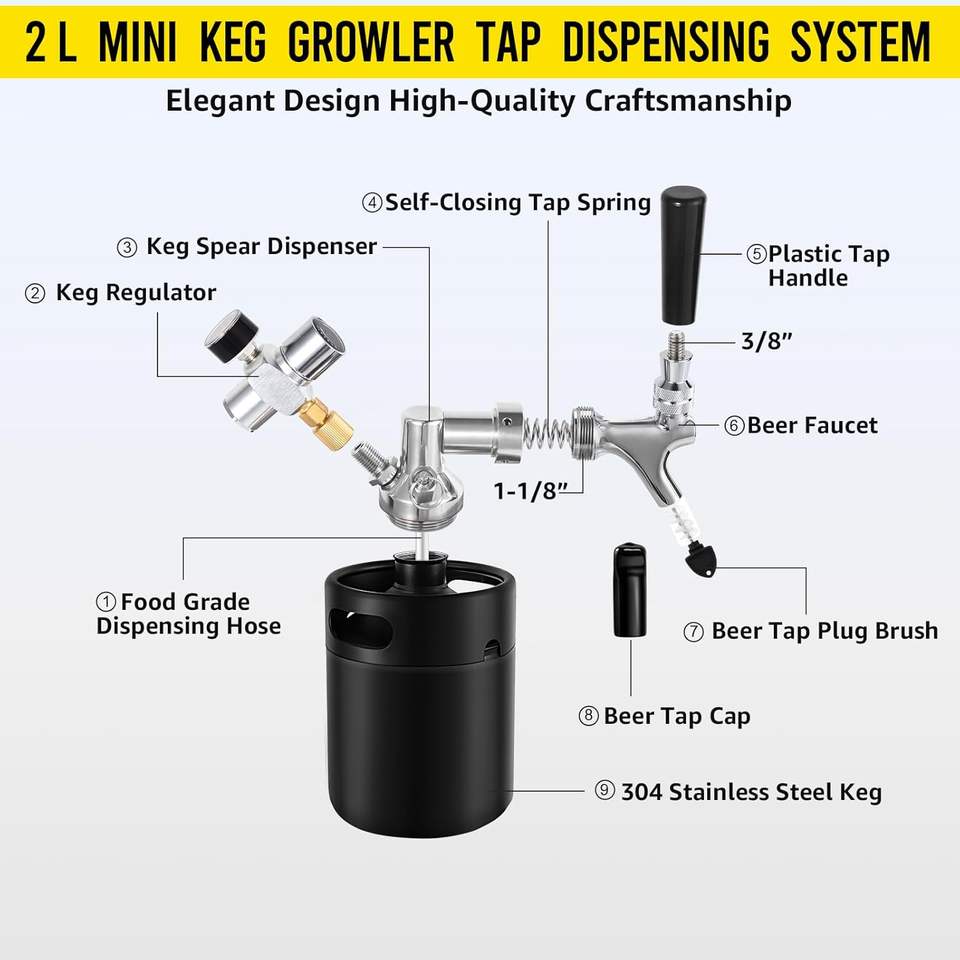 2 L MINI KEG GROWLER TAP DISPENSING SYSTEM

Elegant Design High-Quality Craftsmanship

④Self-Closing Tap Spring

③ Keg Spear Dispenser

② Keg Regulator

⑤Plastic Tap Handle

3/8"

⑥Beer Faucet

1-1/8"

①Food Grade Dispensing Hose

⑦ Beer Tap Plug Brush

⑧Beer Tap Cap

⑨ 304 Stainless Steel Keg