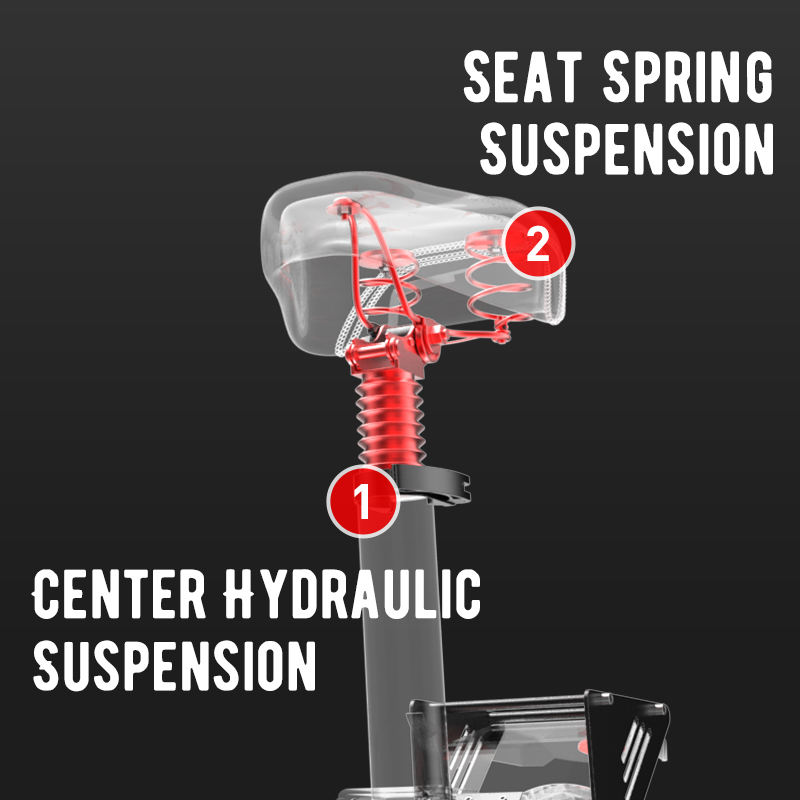 SEAT SPRING
SUSPENSION

2

1

CENTER HYDRAULIC
SUSPENSION