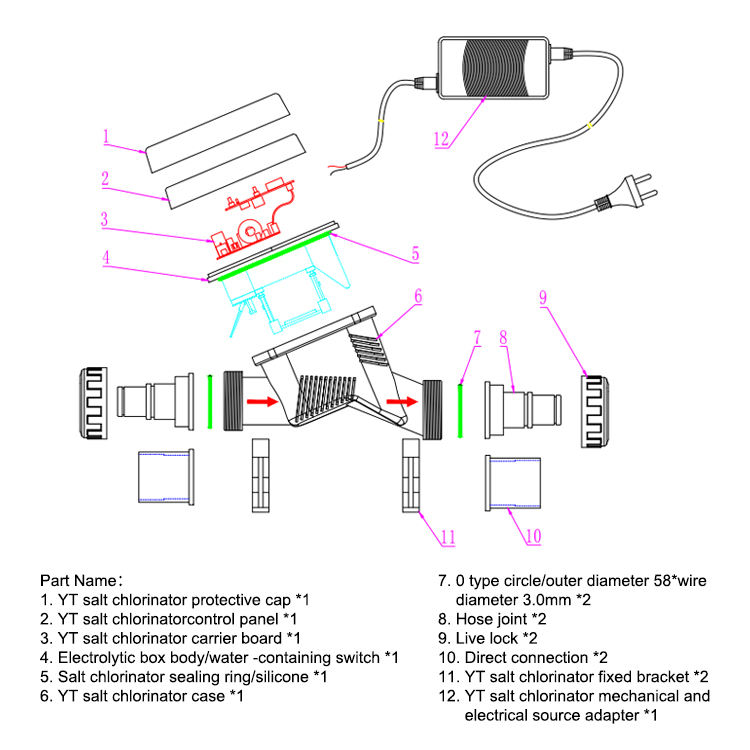 1
2
3
4
5
6
7
8
9
10
11
12

Part Name:
1. YT salt chlorinator protective cap *1
2. YT salt chlorinatorcontrol panel *1
3. YT salt chlorinator carrier board *1
4. Electrolytic box body/water -containing switch *1
5. Salt chlorinator sealing ring/silicone *1
6. YT salt chlorinator case *1

7. 0 type circle/outer diameter 58*wire diameter 3.0mm *2
8. Hose joint *2
9. Live lock *2
10. Direct connection *2
11. YT salt chlorinator fixed bracket *2
12. YT salt chlorinator mechanical and electrical source adapter *1