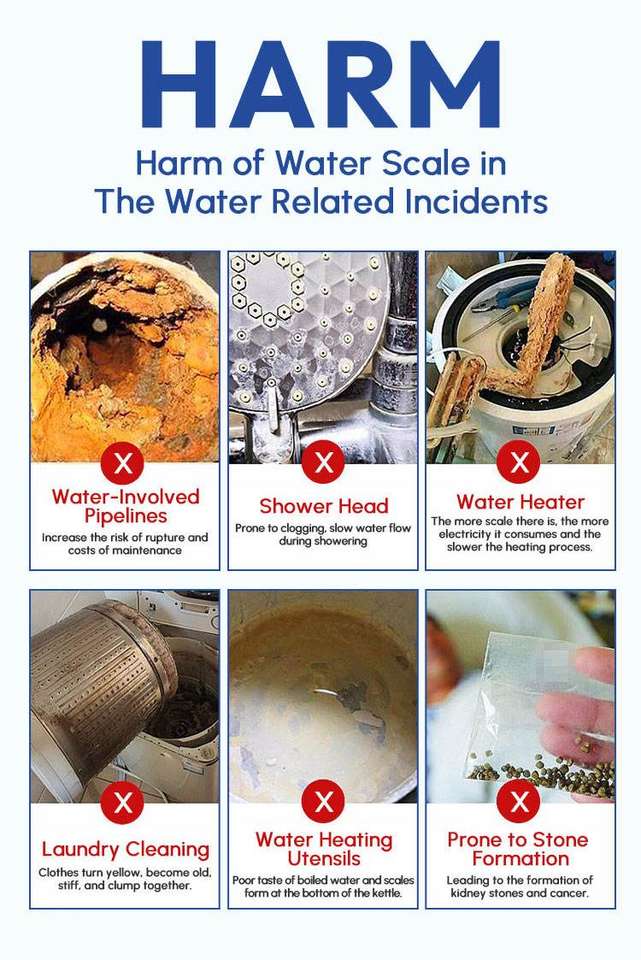 HARM

Harm of Water Scale in The Water Related Incidents

X
Water-Involved Pipelines
Increase the risk of rupture and costs of maintenance

X
Shower Head
Prone to clogging, slow water flow during showering

X
Water Heater
The more scale there is, the more electricity it consumes and the slower the heating process.

X
Laundry Cleaning
Clothes turn yellow, become old, stiff, and clump together.

X
Water Heating Utensils
Poor taste of boiled water and scales form at the bottom of the kettle.

X
Prone to Stone Formation
Leading to the formation of kidney stones and cancer.