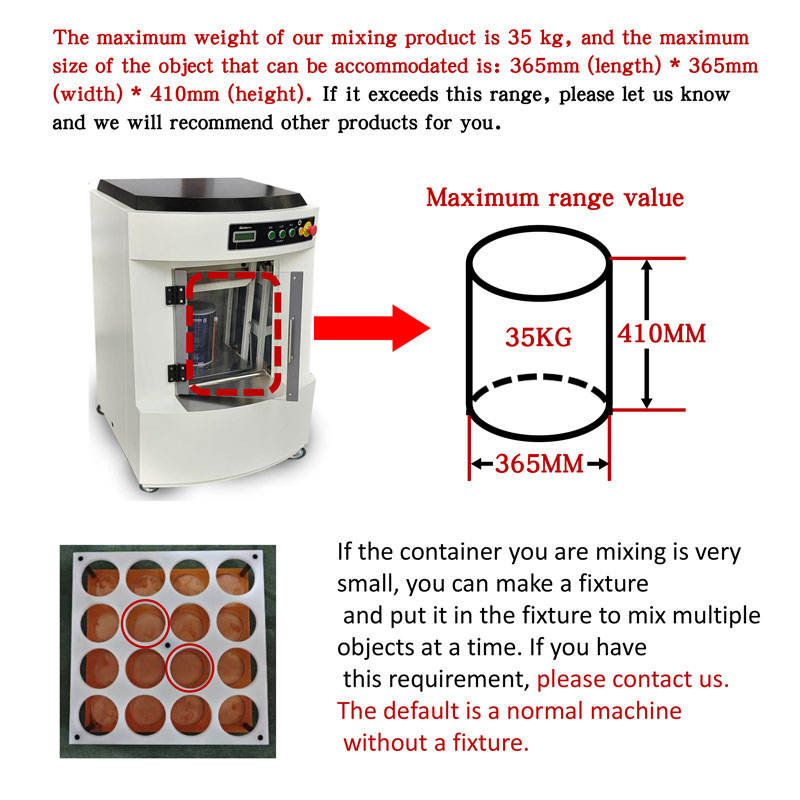 The maximum weight of our mixing product is 35 kg, and the maximum size of the object that can be accommodated is: 365mm (length) * 365mm (width) * 410mm (height). If it exceeds this range, please let us know and we will recommend other products for you.

Maximum range value

35KG

410MM

365MM

If the container you are mixing is very small, you can make a fixture and put it in the fixture to mix multiple objects at a time. If you have this requirement, please contact us. The default is a normal machine without a fixture.