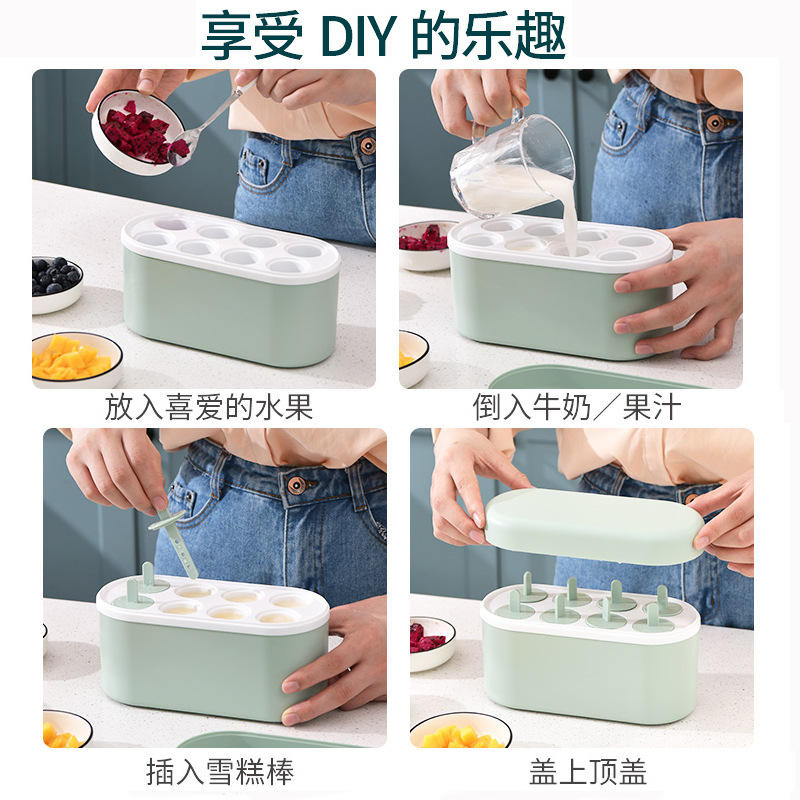 享受 DIY 的乐趣

放入喜爱的水果

倒入牛奶／果汁

插入雪糕棒

盖上顶盖