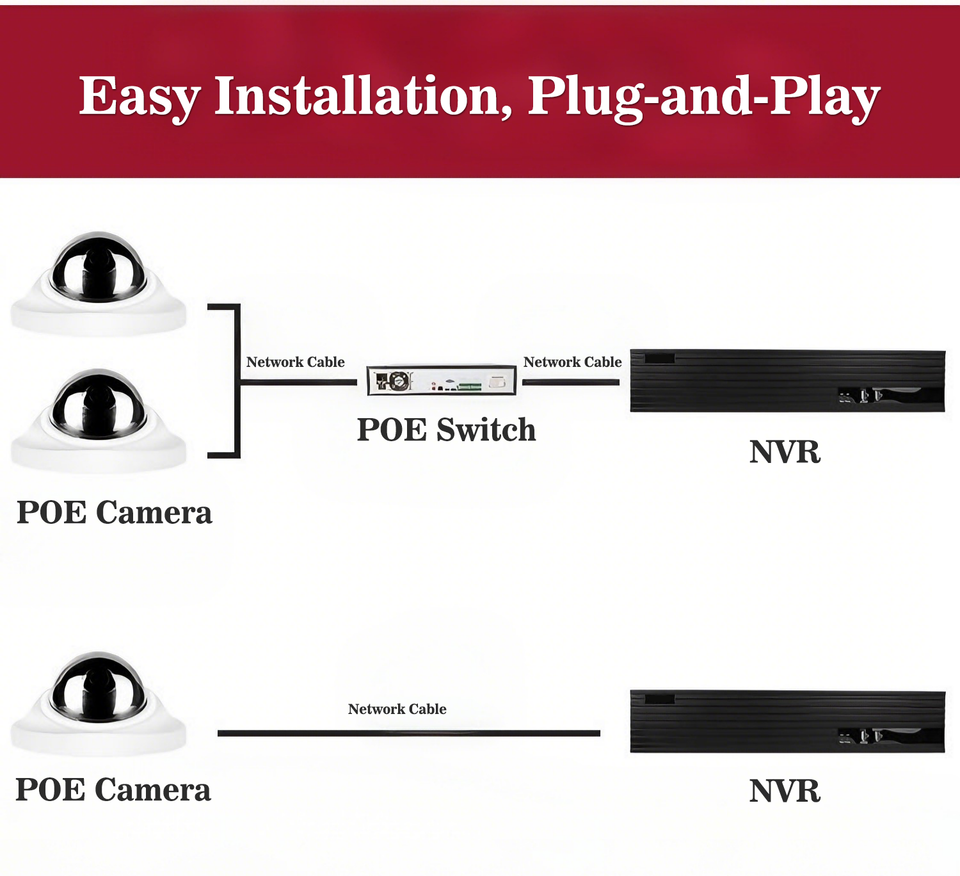 Easy Installation, Plug-and-Play

Network Cable

Network Cable

POE Switch

NVR

POE Camera

Network Cable

POE Camera

NVR