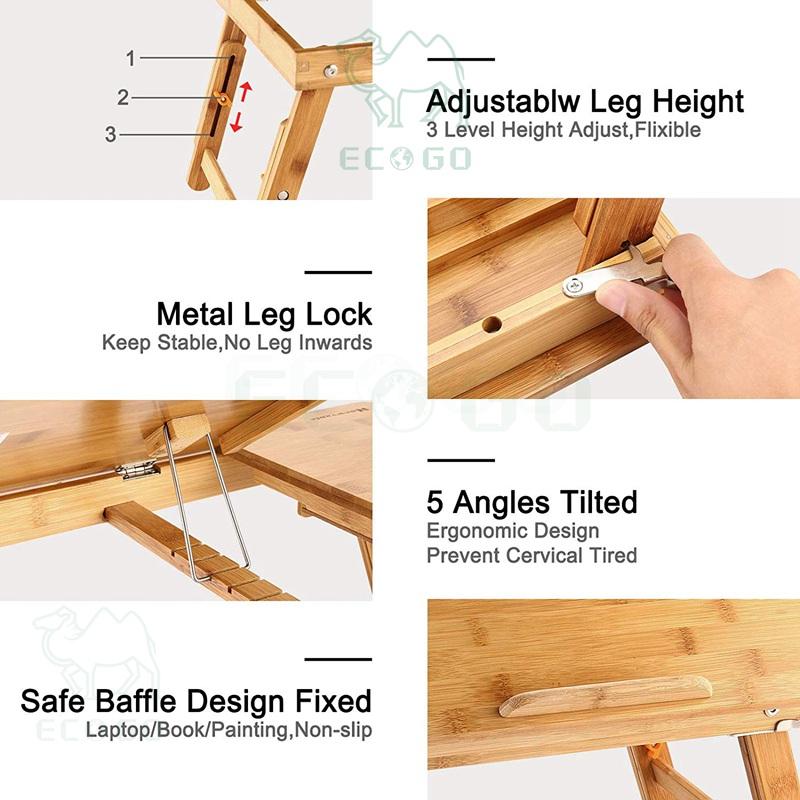 1
2
3

ECOGO

Adjustablw Leg Height
3 Level Height Adjust,Flixible

Metal Leg Lock
Keep Stable,No Leg Inwards

ECOGO

5 Angles Tilted
Ergonomic Design
Prevent Cervical Tired

Safe Baffle Design Fixed
Laptop/Book/Painting,Non-slip