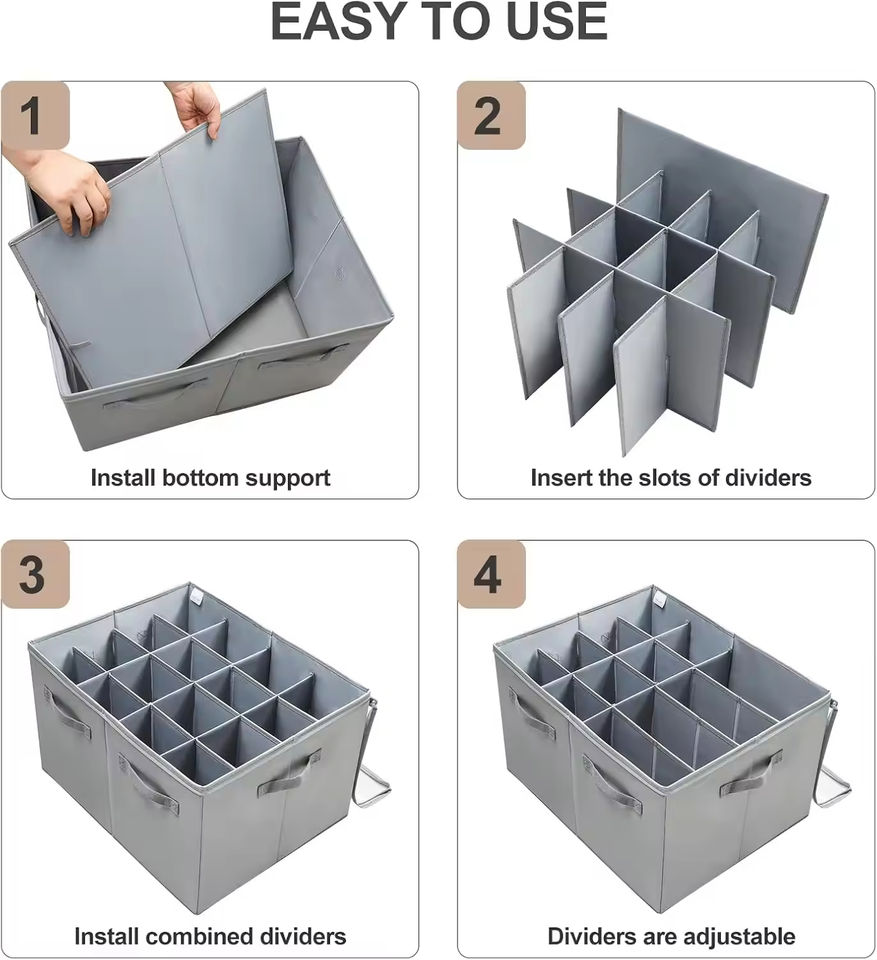 EASY TO USE

1

Install bottom support

2

Insert the slots of dividers

3

Install combined dividers

4

Dividers are adjustable