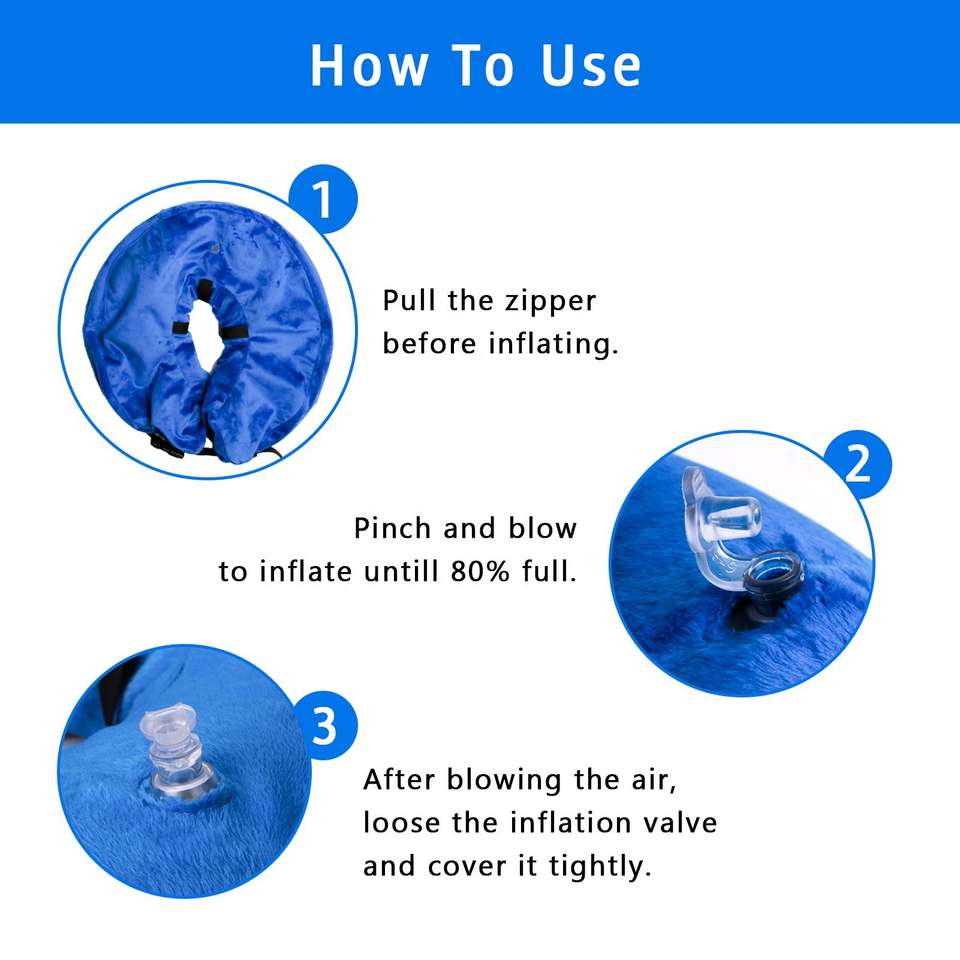 How To Use

1

Pull the zipper before inflating.

2

Pinch and blow to inflate untill 80% full.

3

After blowing the air, loose the inflation valve and cover it tightly.