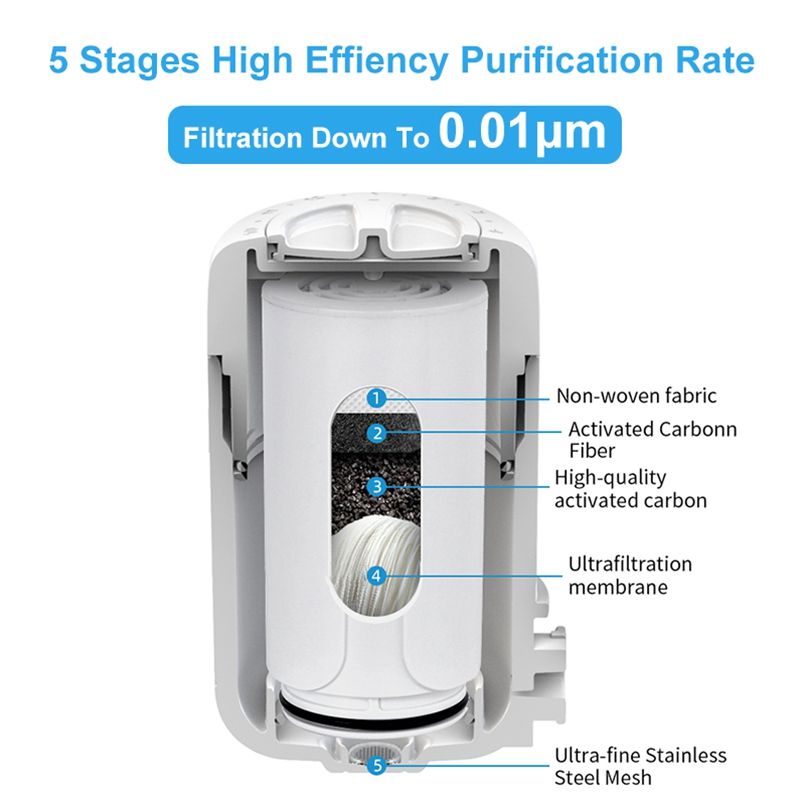 5 Stages High Effiency Purification Rate

Filtration Down To 0.01μm

1 Non-woven fabric

2 Activated Carbonn Fiber

3 High-quality activated carbon

4 Ultrafiltration membrane

5 Ultra-fine Stainless Steel Mesh