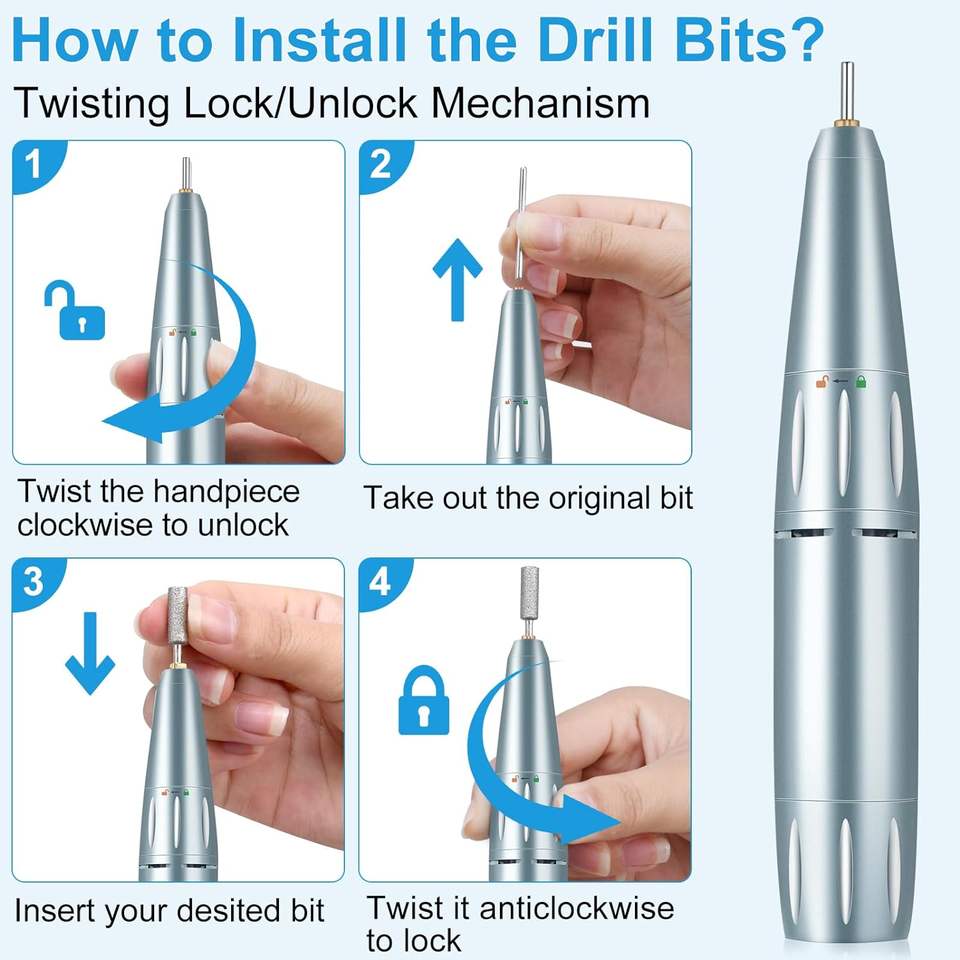 How to Install the Drill Bits?

Twisting Lock/Unlock Mechanism

1

Twist the handpiece clockwise to unlock

2

Take out the original bit

3

Insert your desited bit

4

Twist it anticlockwise to lock