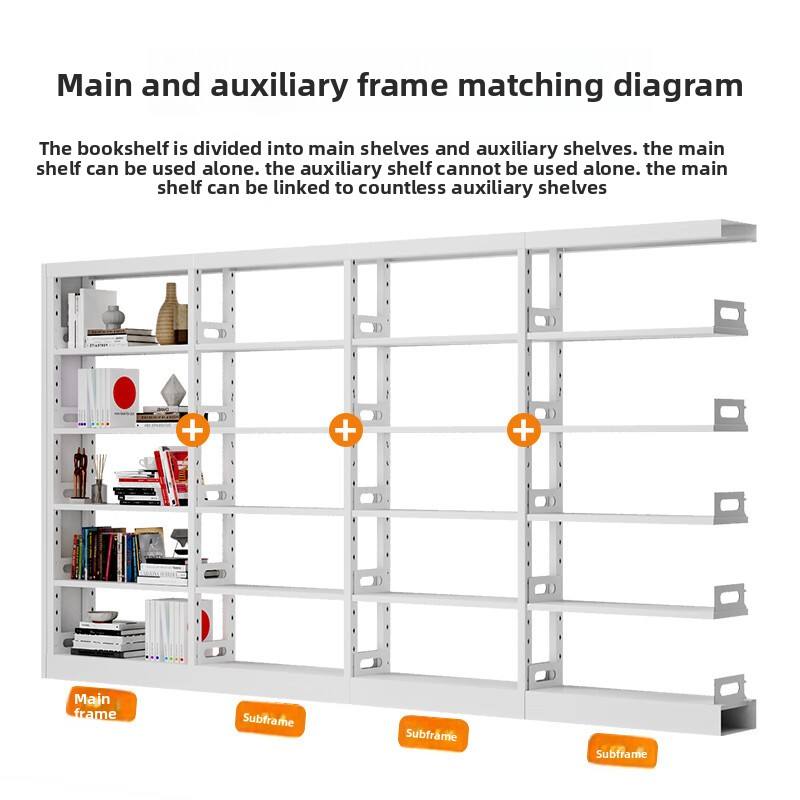 Main and auxiliary frame matching diagram

The bookshelf is divided into main shelves and auxiliary shelves. the main shelf can be used alone. the auxiliary shelf cannot be used alone. the main shelf can be linked to countless auxiliary shelves

Main frame

Subframe

Subframe

Subframe