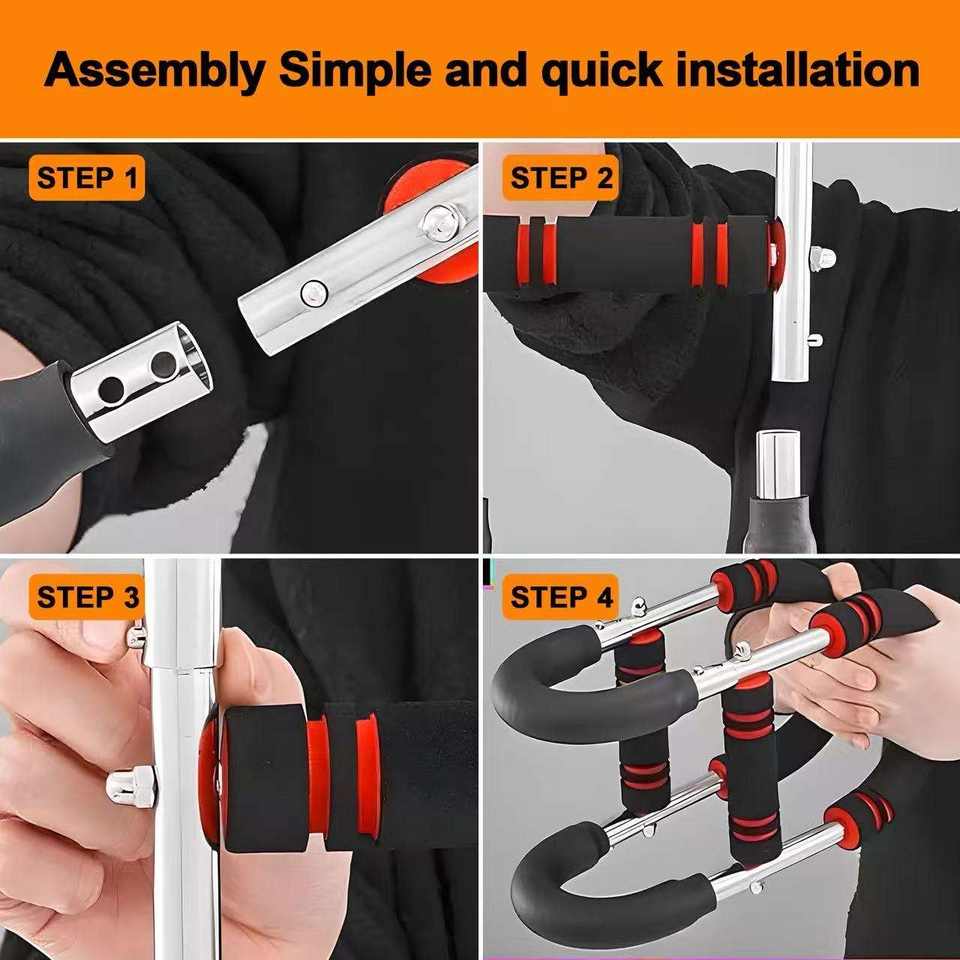 Assembly Simple and quick installation

STEP 1

STEP 2

STEP 3

STEP 4