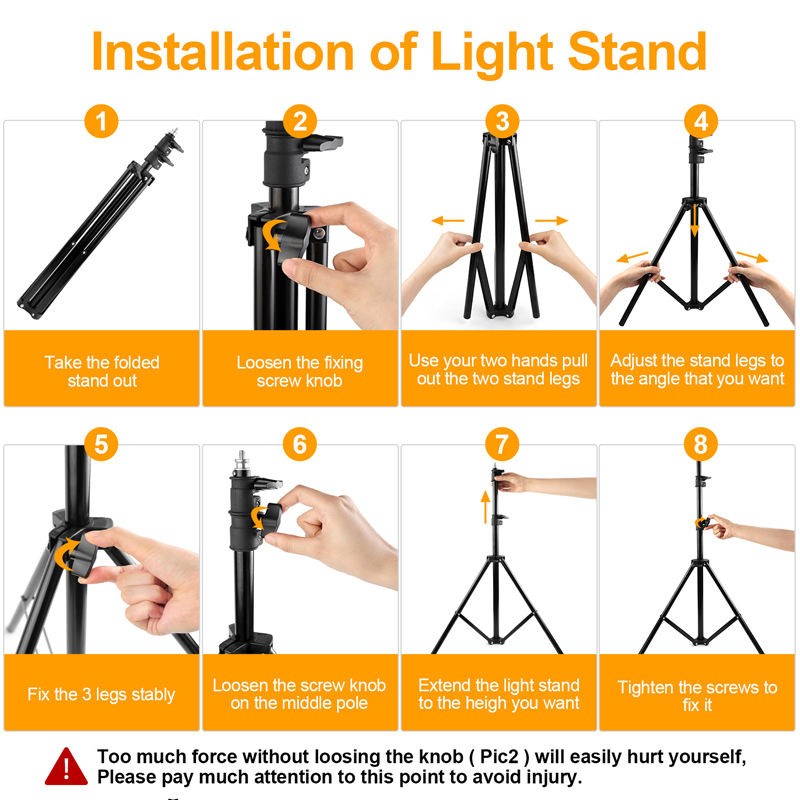 Installation of Light Stand

1
Take the folded stand out

2
Loosen the fixing screw knob

3
Use your two hands pull out the two stand legs

4
Adjust the stand legs to the angle that you want

5
Fix the 3 legs stably

6
Loosen the screw knob on the middle pole

7
Extend the light stand to the heigh you want

8
Tighten the screws to fix it

Too much force without loosing the knob ( Pic2 ) will easily hurt yourself, Please pay much attention to this point to avoid injury.