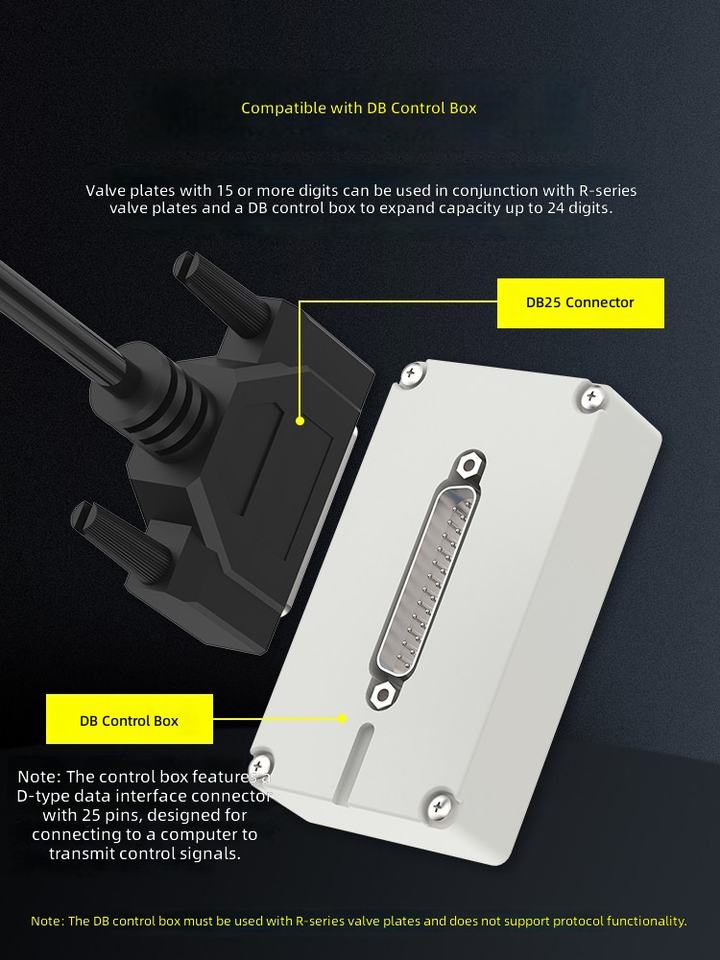 Compatible with DB Control Box

Valve plates with 15 or more digits can be used in conjunction with R-series valve plates and a DB control box to expand capacity up to 24 digits.

DB25 Connector

DB Control Box

Note: The control box features a D-type data interface connector with 25 pins, designed for connecting to a computer to transmit control signals.

Note: The DB control box must be used with R-series valve plates and does not support protocol functionality.