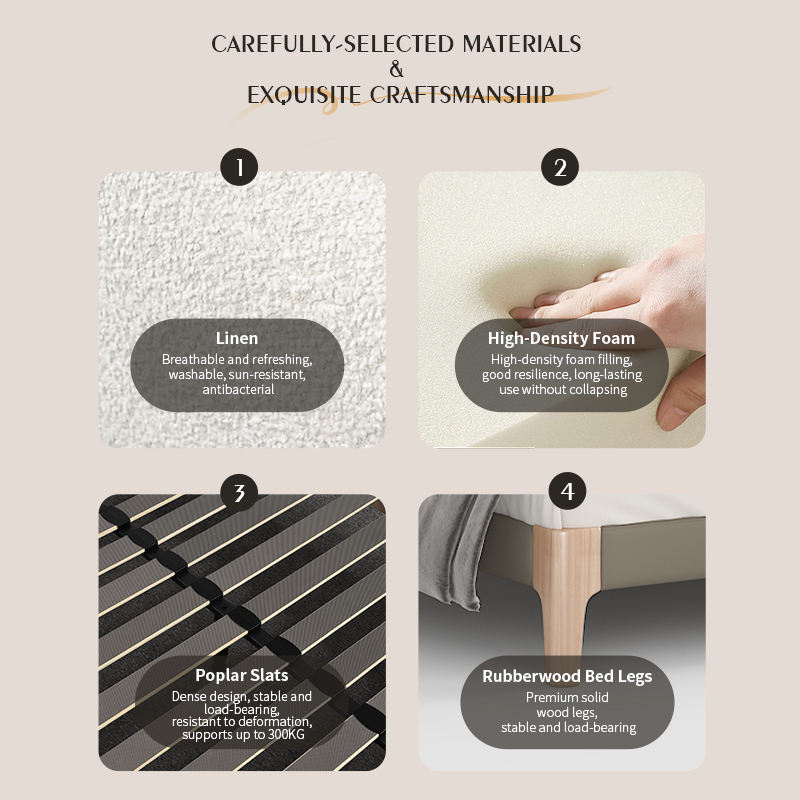 CAREFULLY-SELECTED MATERIALS
&
EXQUISITE CRAFTSMANSHIP

1

Linen
Breathable and refreshing, washable, sun-resistant, antibacterial

2

High-Density Foam
High-density foam filling, good resilience, long-lasting use without collapsing

3

Poplar Slats
Dense design, stable and load-bearing, resistant to deformation, supports up to 300KG

4

Rubberwood Bed Legs
Premium solid wood legs, stable and load-bearing