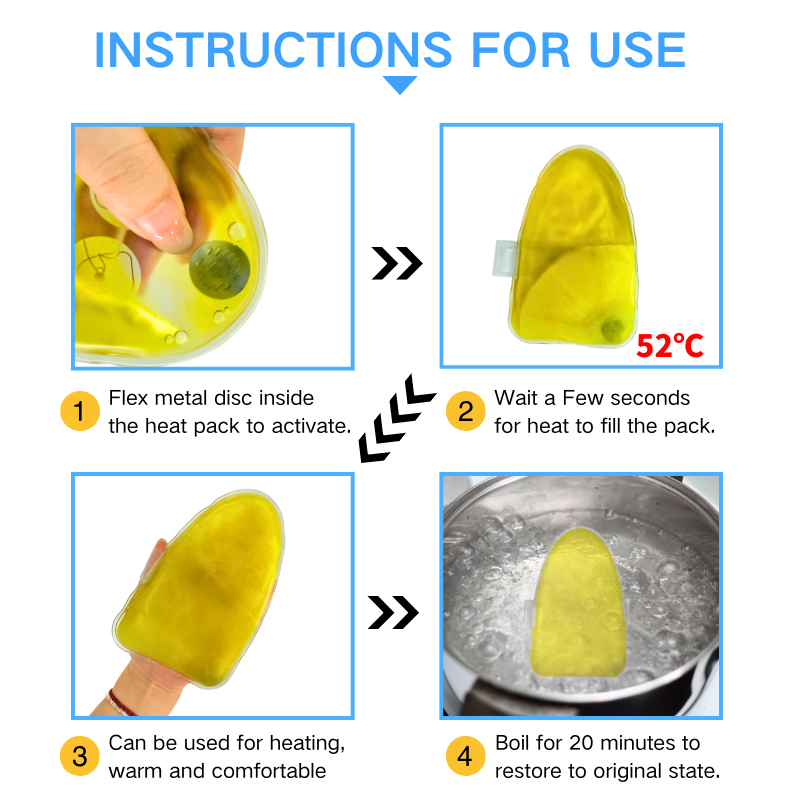 INSTRUCTIONS FOR USE

52℃

1 Flex metal disc inside the heat pack to activate.

2 Wait a Few seconds for heat to fill the pack.

3 Can be used for heating, warm and comfortable

4 Boil for 20 minutes to restore to original state.