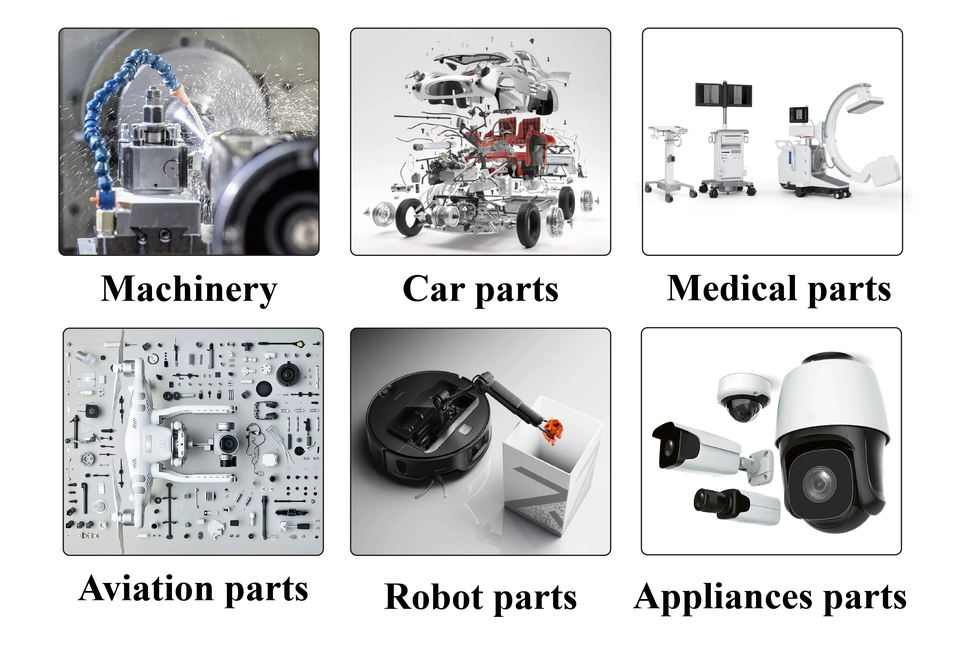 Machinery

Car parts

Medical parts

Aviation parts

Robot parts

Appliances parts