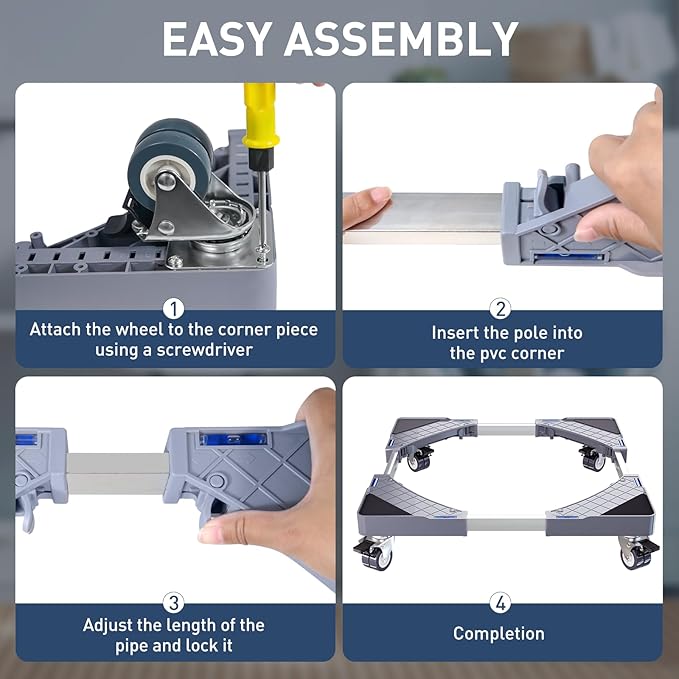 EASY ASSEMBLY

1
Attach the wheel to the corner piece using a screwdriver

2
Insert the pole into the pvc corner

3
Adjust the length of the pipe and lock it

4
Completion