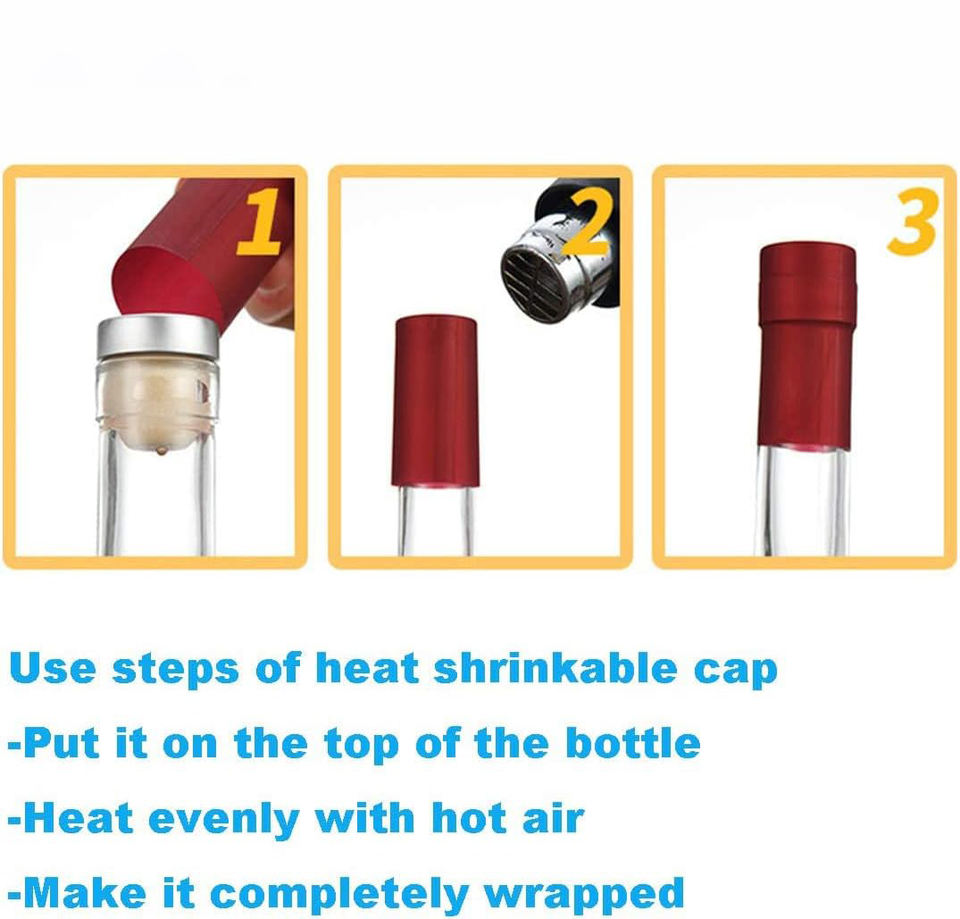 1

2

3

Use steps of heat shrinkable cap

-Put it on the top of the bottle

-Heat evenly with hot air

-Make it completely wrapped