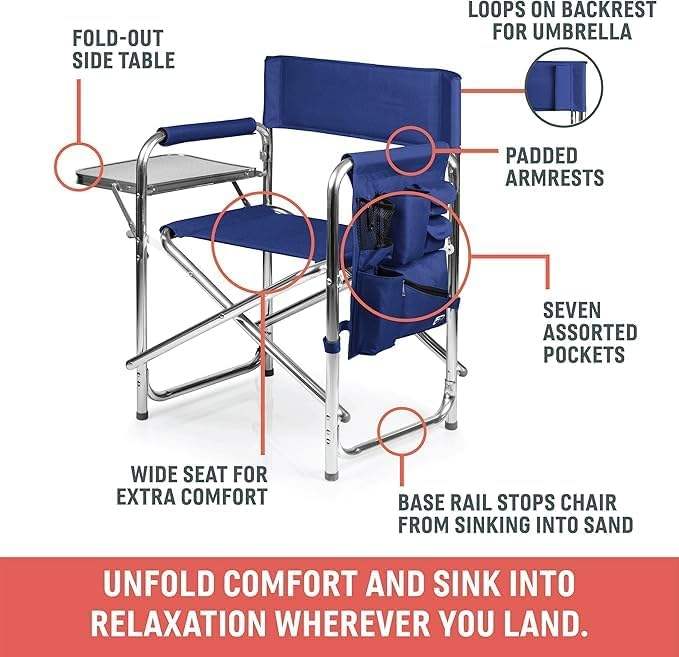 FOLD-OUT SIDE TABLE

LOOPS ON BACKREST FOR UMBRELLA

PADDED ARMRESTS

SEVEN ASSORTED POCKETS

WIDE SEAT FOR EXTRA COMFORT

BASE RAIL STOPS CHAIR FROM SINKING INTO SAND

UNFOLD COMFORT AND SINK INTO RELAXATION WHEREVER YOU LAND.