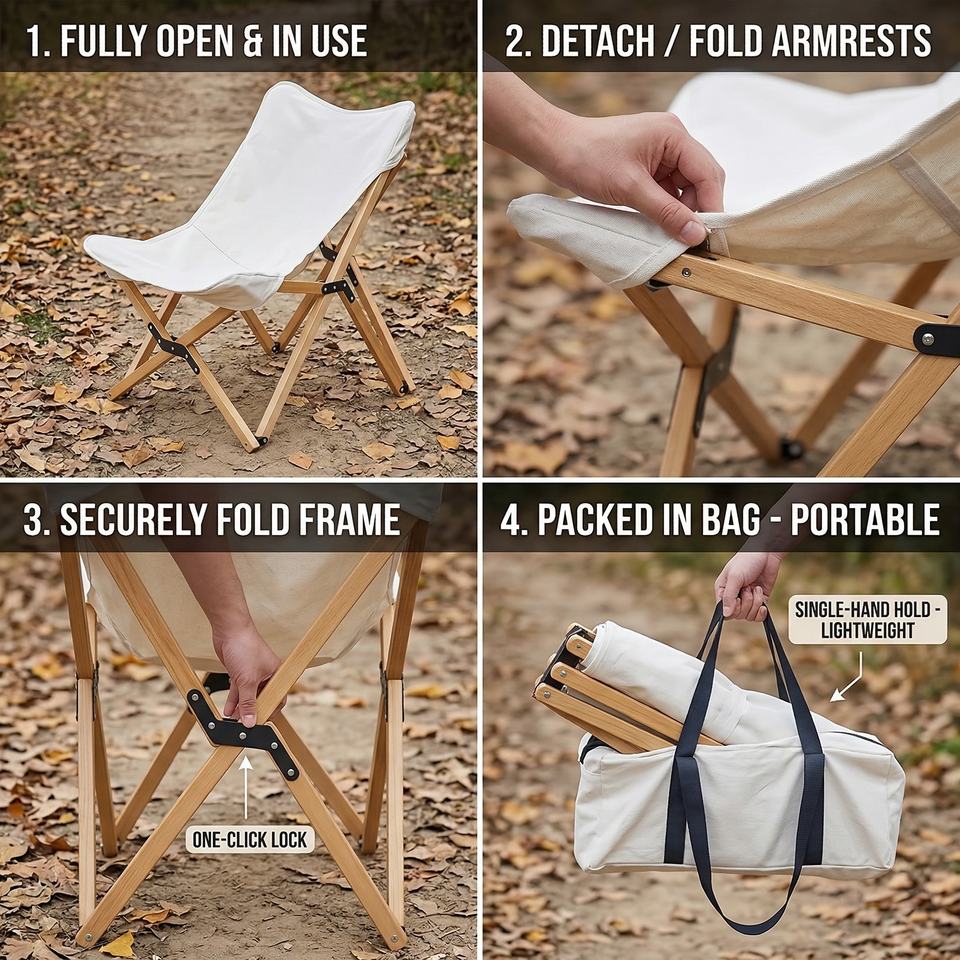 1. FULLY OPEN & IN USE

2. DETACH / FOLD ARMRESTS

3. SECURELY FOLD FRAME

ONE-CLICK LOCK

4. PACKED IN BAG - PORTABLE

SINGLE-HAND HOLD - LIGHTWEIGHT