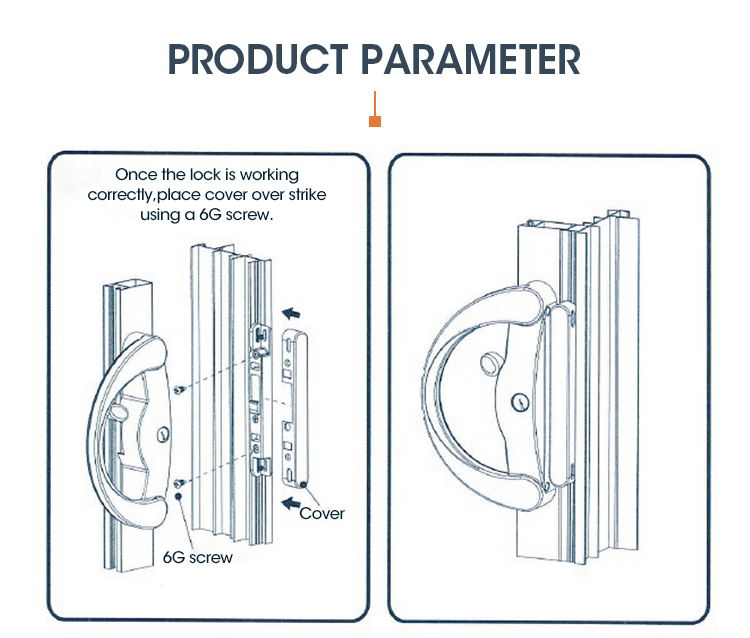 PRODUCT PARAMETER

Once the lock is working correctly,place cover over strike using a 6G screw.

Cover

6G screw