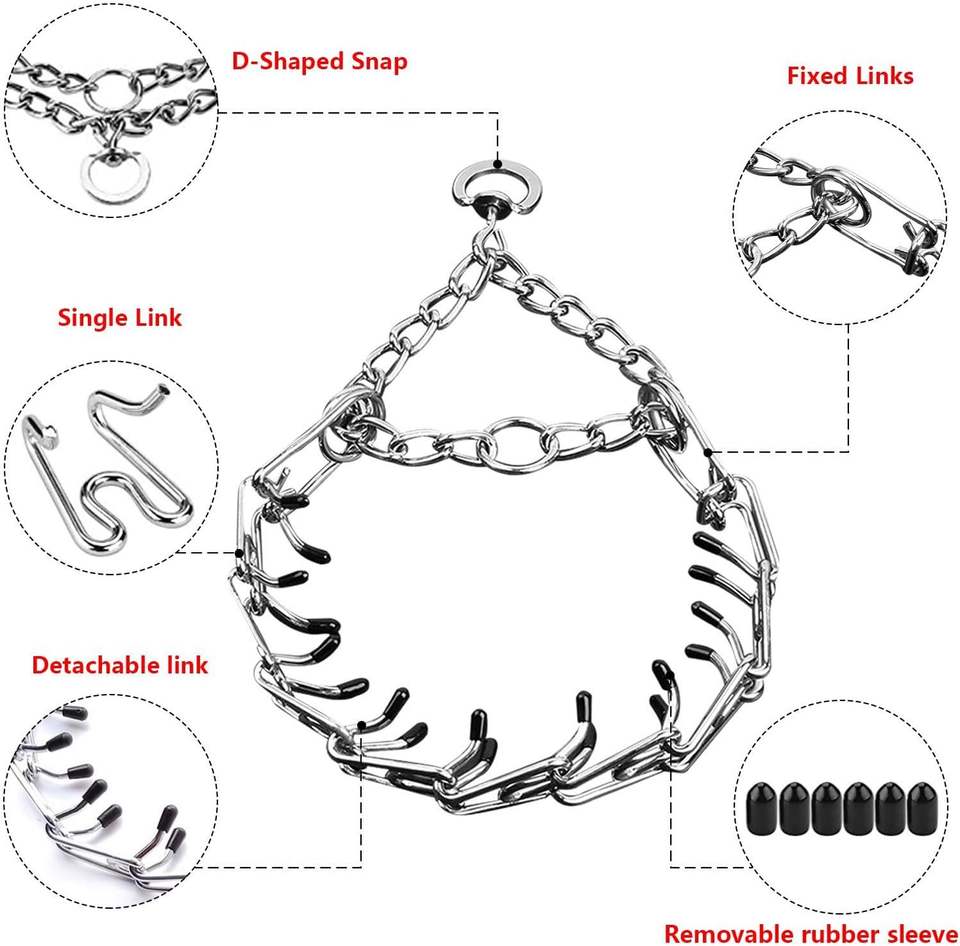 D-Shaped Snap

Fixed Links

Single Link

Detachable link

Removable rubber sleeve