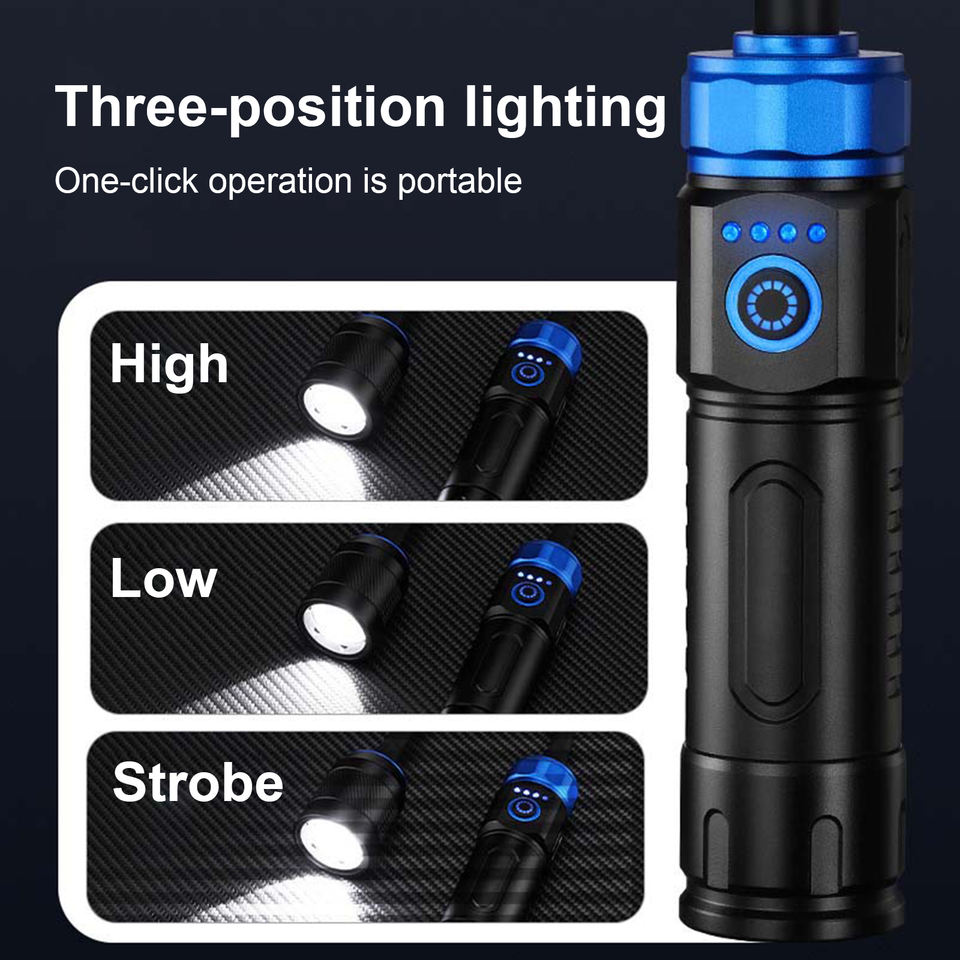 Three-position lighting

One-click operation is portable

High

Low

Strobe