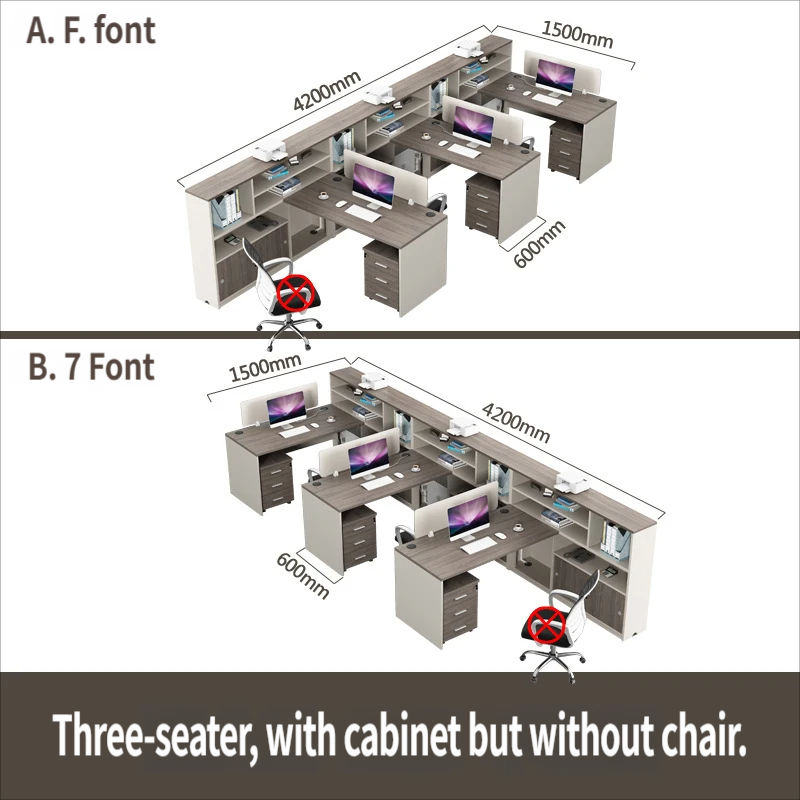 A. F. font

4200mm

1500mm

600mm

B. 7 Font

1500mm

4200mm

600mm

Three-seater, with cabinet but without chair.