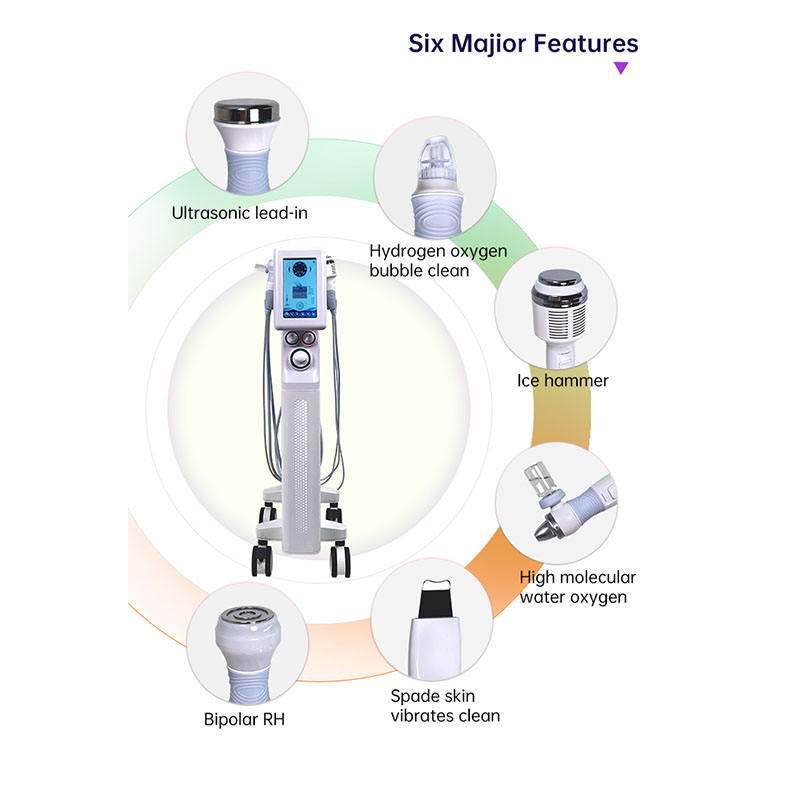 Six Majior Features

Ultrasonic lead-in

Hydrogen oxygen bubble clean

Ice hammer

High molecular water oxygen

Spade skin vibrates clean

Bipolar RH