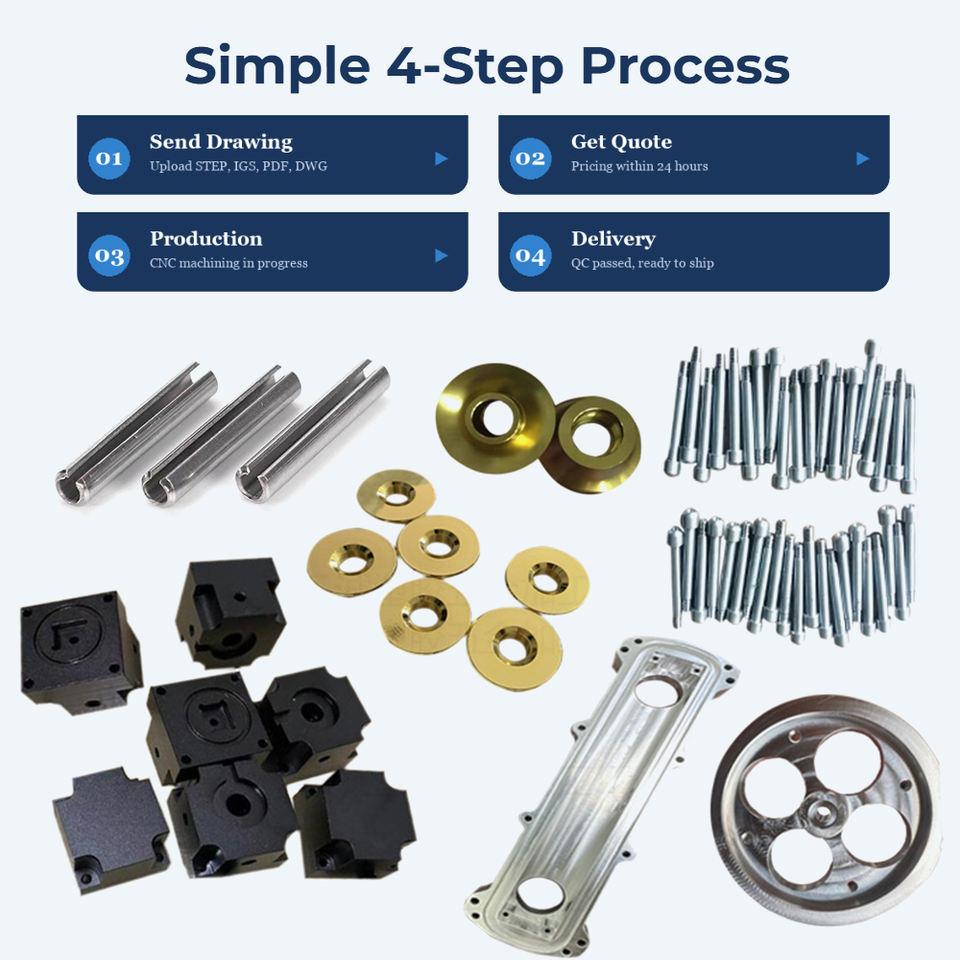 Simple 4-Step Process

01 Send Drawing
Upload STEP, IGS, PDF, DWG

02 Get Quote
Pricing within 24 hours

03 Production
CNC machining in progress

04 Delivery
QC passed, ready to ship