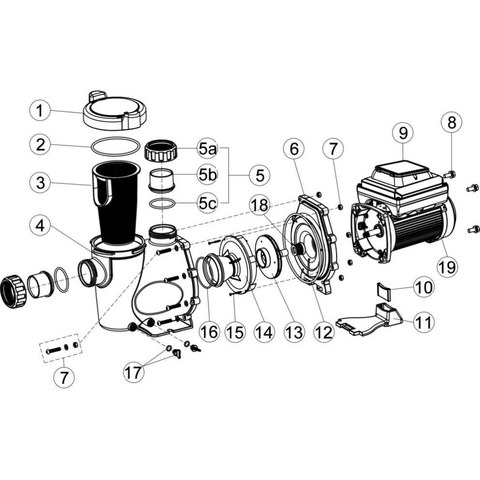 1
2
3
4
5a
5b
5c
5
6
7
8
9
18
19
10
11
16
15
14
13
12
7
17