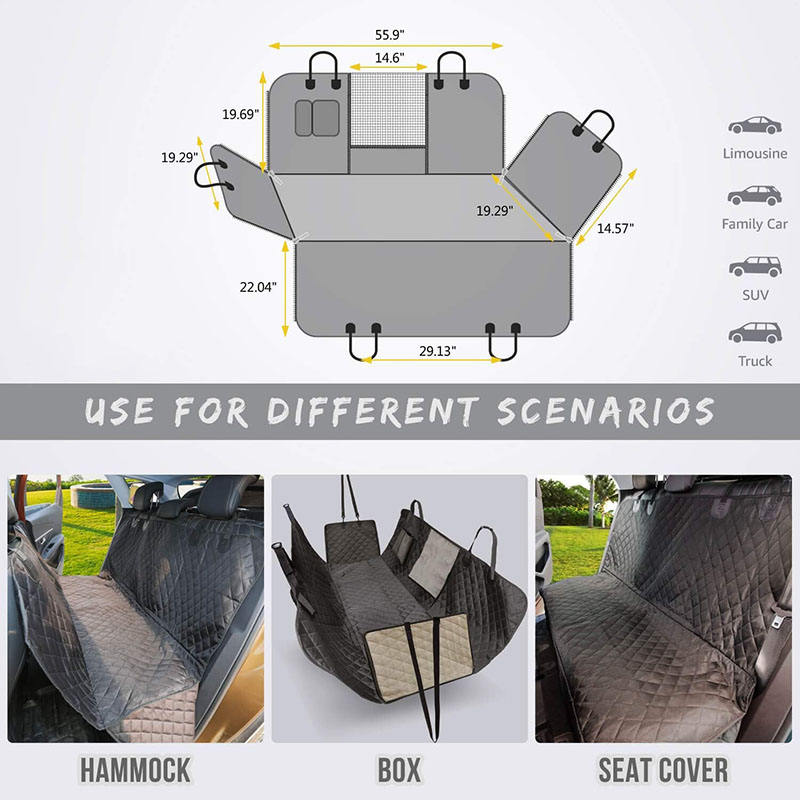 55.9"
14.6"
19.69"
19.29"
19.29"
14.57"
22.04"
29.13"

Limousine
Family Car
SUV
Truck

USE FOR DIFFERENT SCENARIOS

HAMMOCK
BOX
SEAT COVER